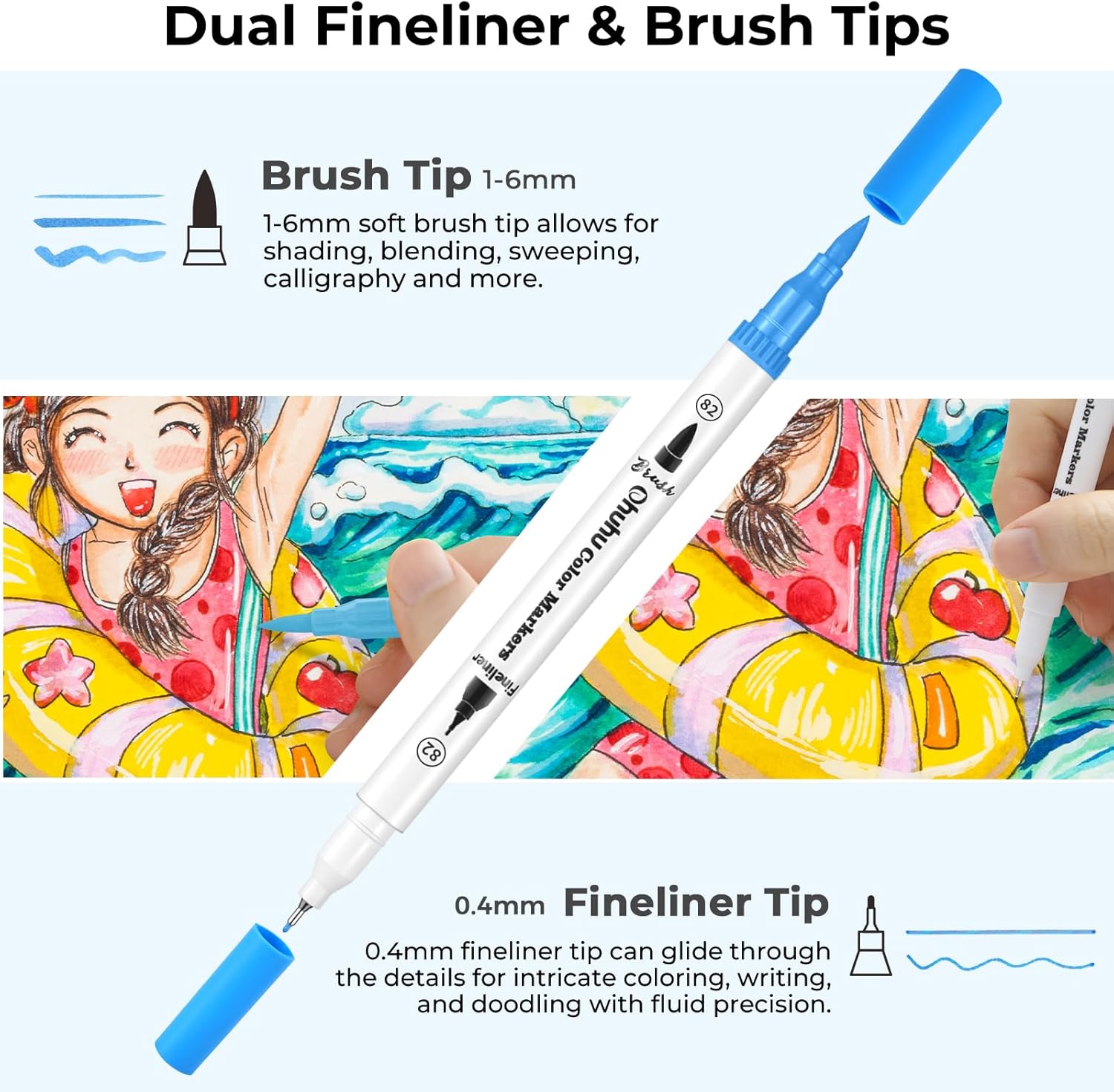 Dual Fineliner & Brush Tips

Brush Tip 1-6mm

1-6mm soft brush tip allows for shading, blending, sweeping, calligraphy and more.

82

Brush

Ohuhu Color Markers

Fineliner

82

olor Markers

0.4mm Fineliner Tip

0.4mm fineliner tip can glide through the details for intricate coloring, writing, and doodling with fluid precision.