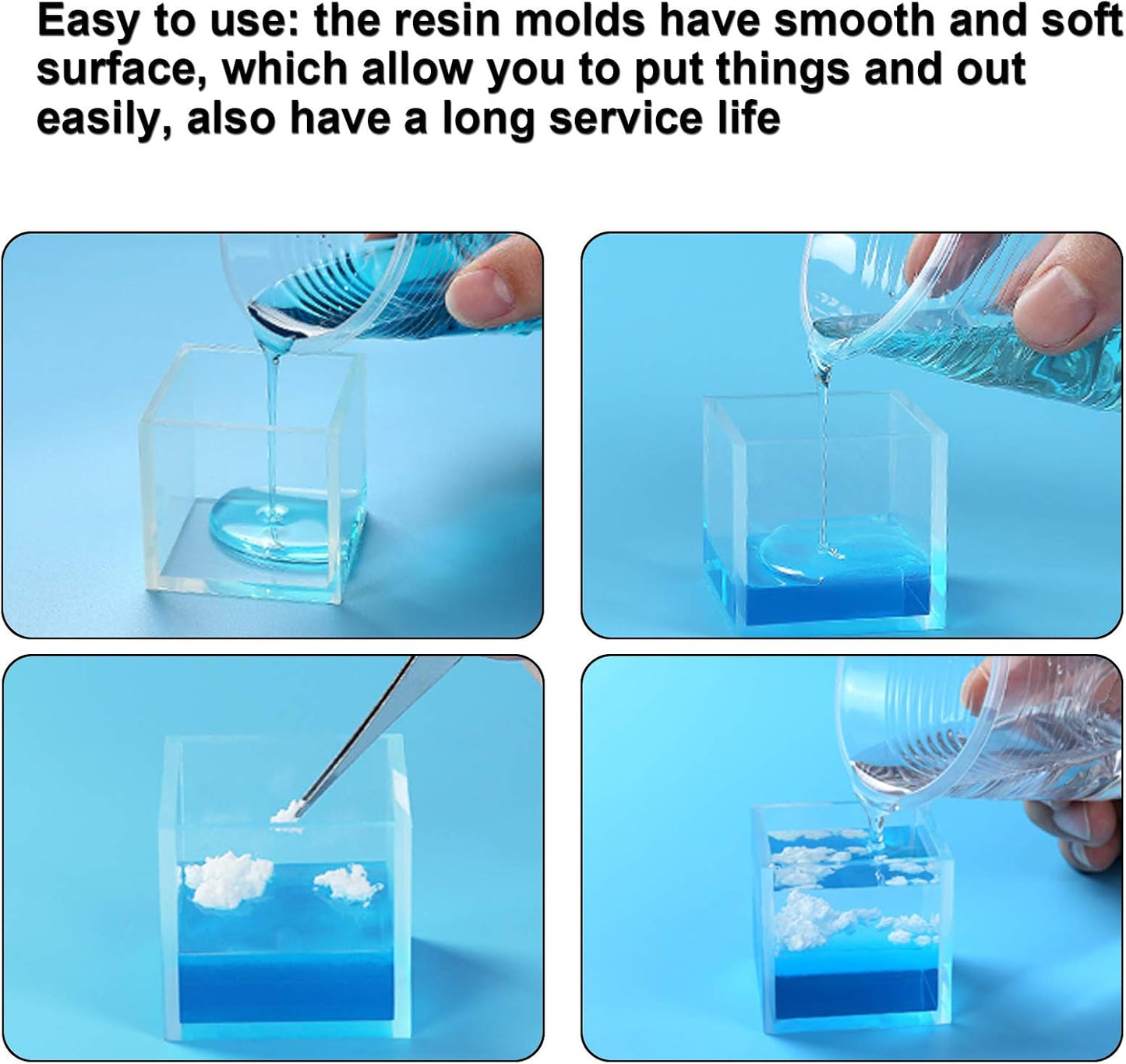 Easy to use: the resin molds have smooth and soft surface, which allow you to put things and out easily, also have a long service life