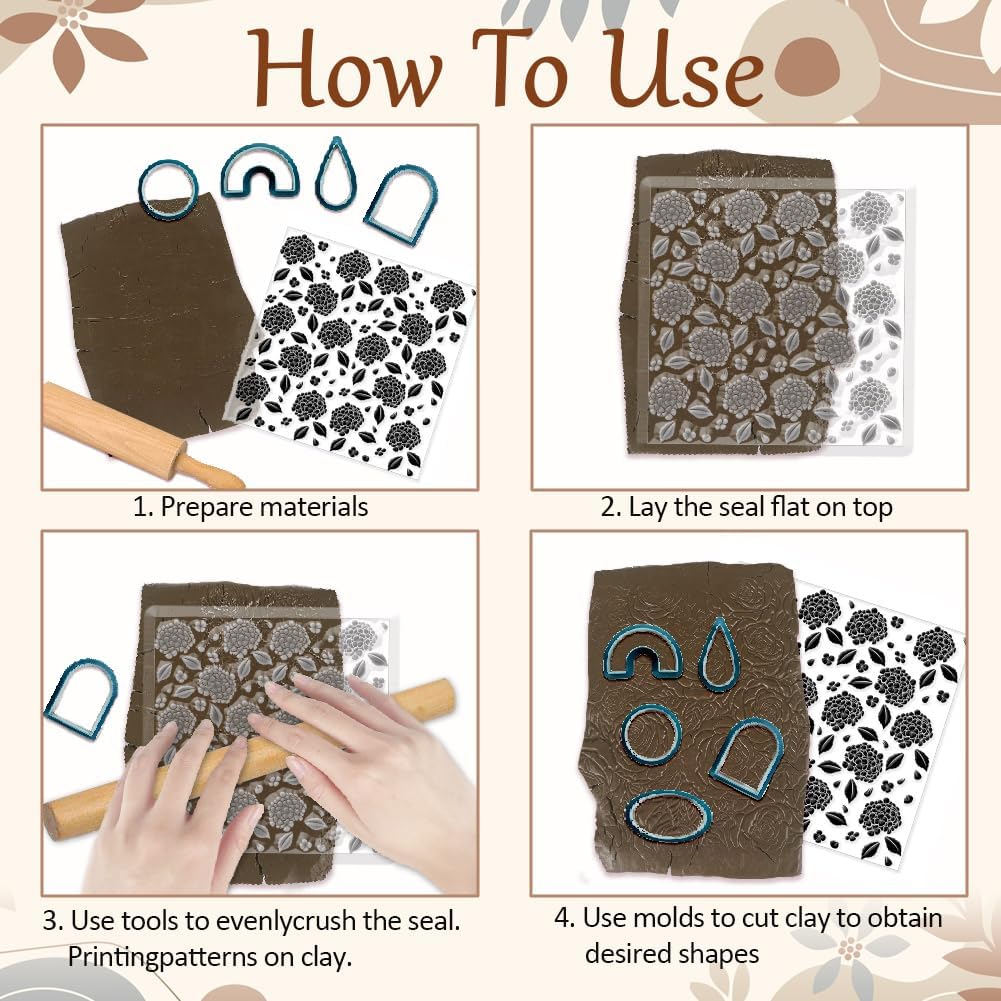 How To Use

1. Prepare materials

2. Lay the seal flat on top

3. Use tools to evenlycrush the seal. Printingpatterns on clay.

4. Use molds to cut clay to obtain desired shapes