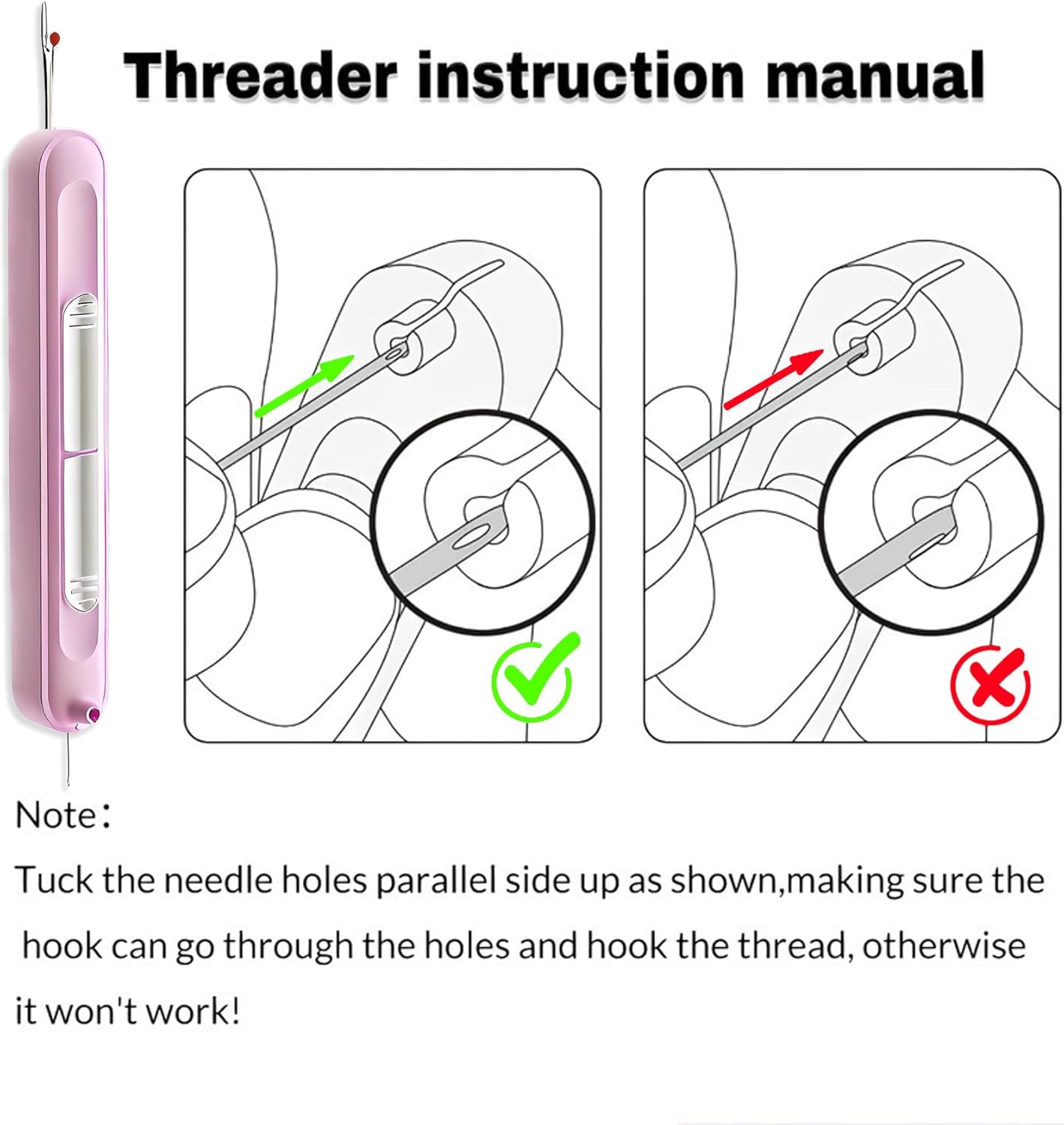 Threader instruction manual

Note：

Tuck the needle holes parallel side up as shown,making sure the hook can go through the holes and hook the thread, otherwise it won't work!