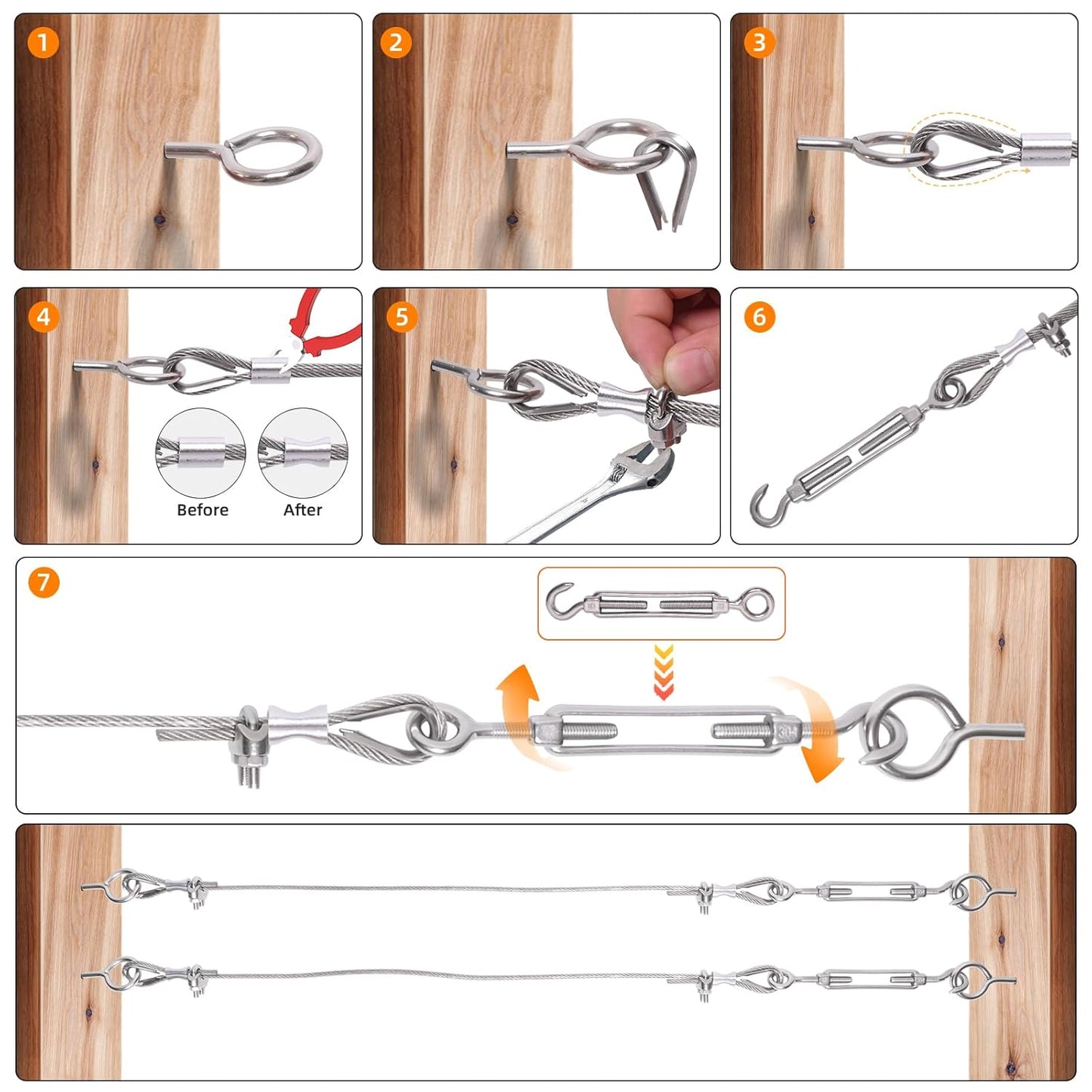 1

2

3

4

Before

After

5

6

7

304