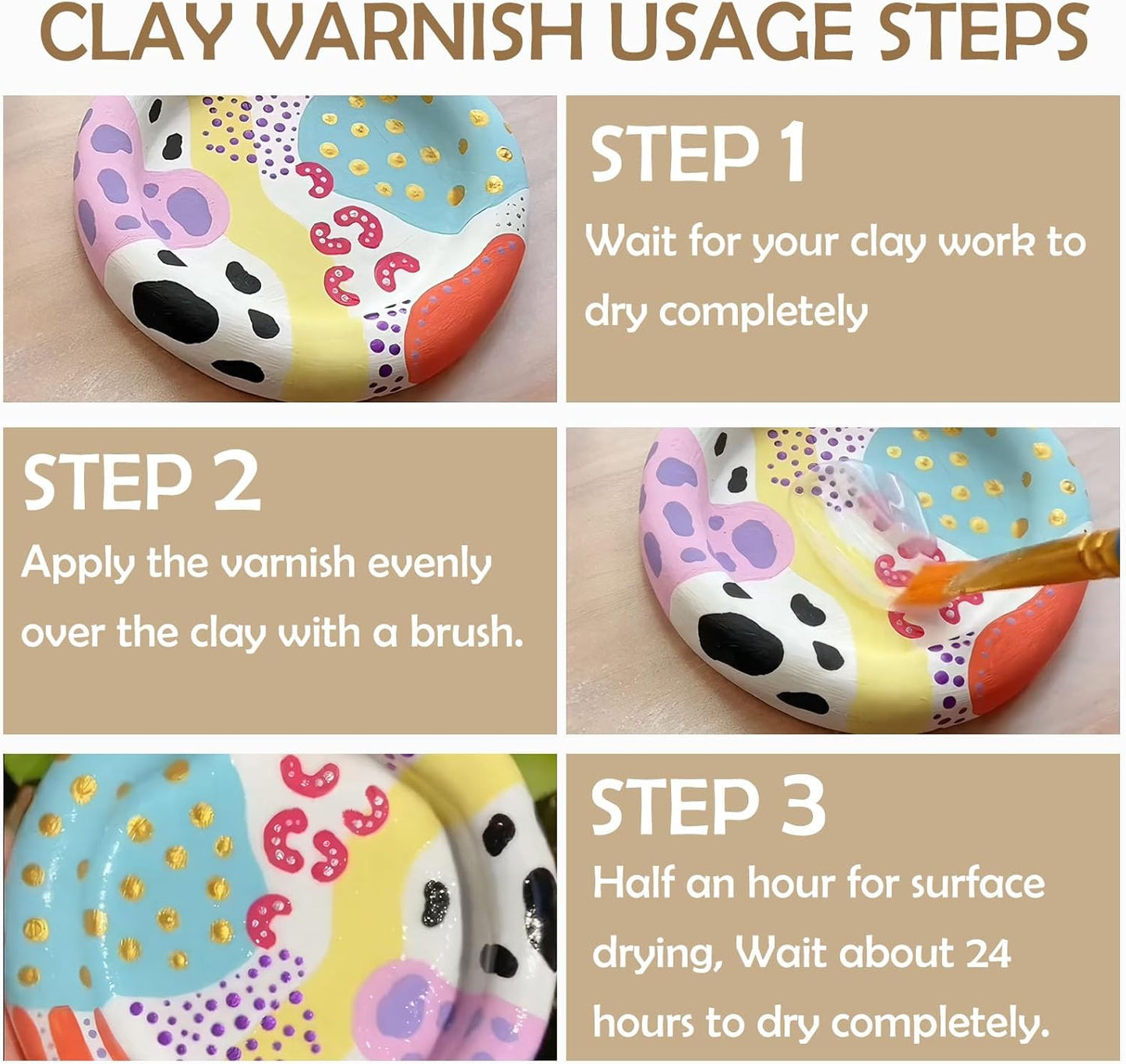 CLAY VARNISH USAGE STEPS

STEP 1
Wait for your clay work to dry completely

STEP 2
Apply the varnish evenly over the clay with a brush.

STEP 3
Half an hour for surface drying, Wait about 24 hours to dry completely.