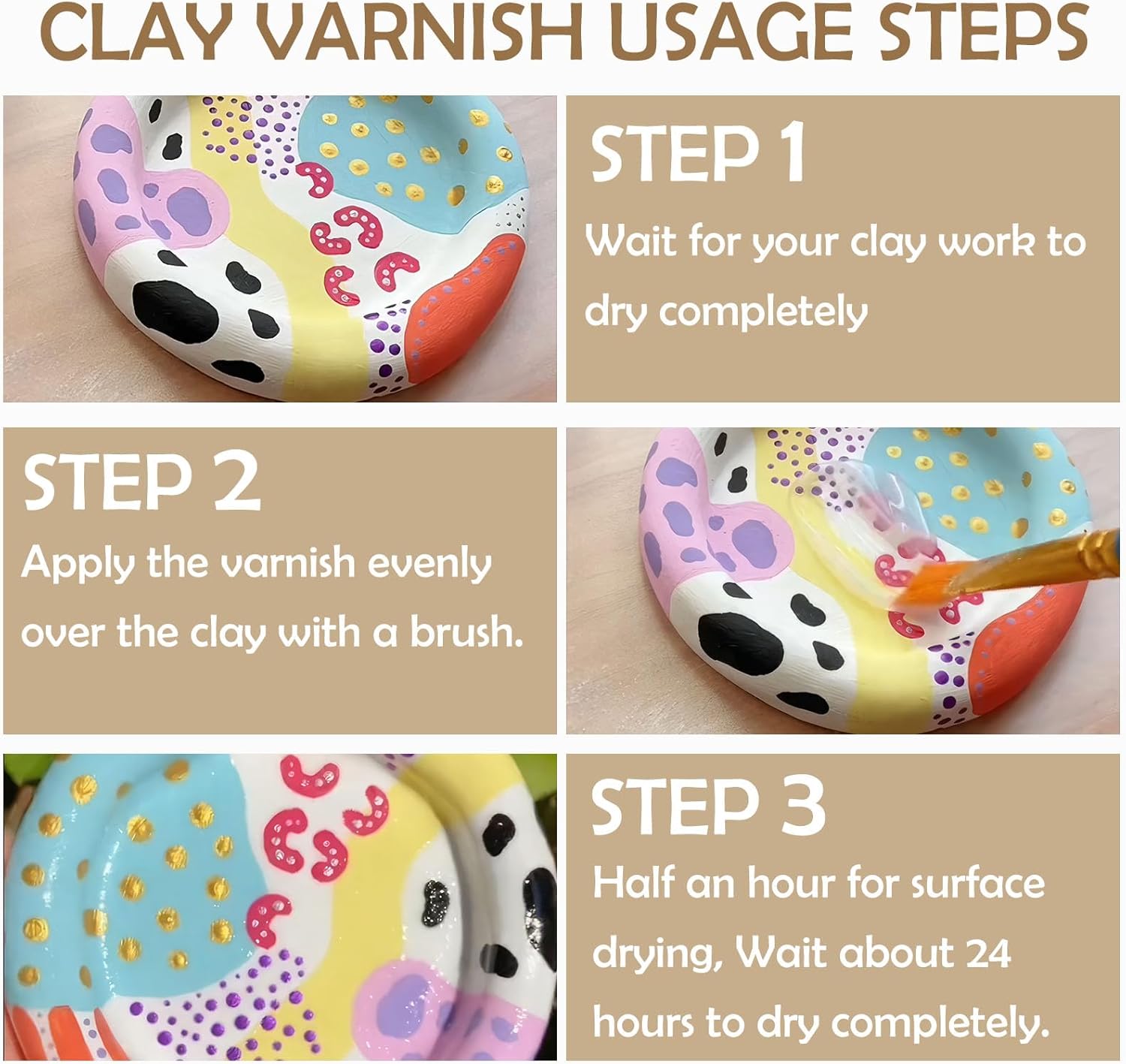 CLAY VARNISH USAGE STEPS

STEP 1
Wait for your clay work to dry completely

STEP 2
Apply the varnish evenly over the clay with a brush.

STEP 3
Half an hour for surface drying, Wait about 24 hours to dry completely.