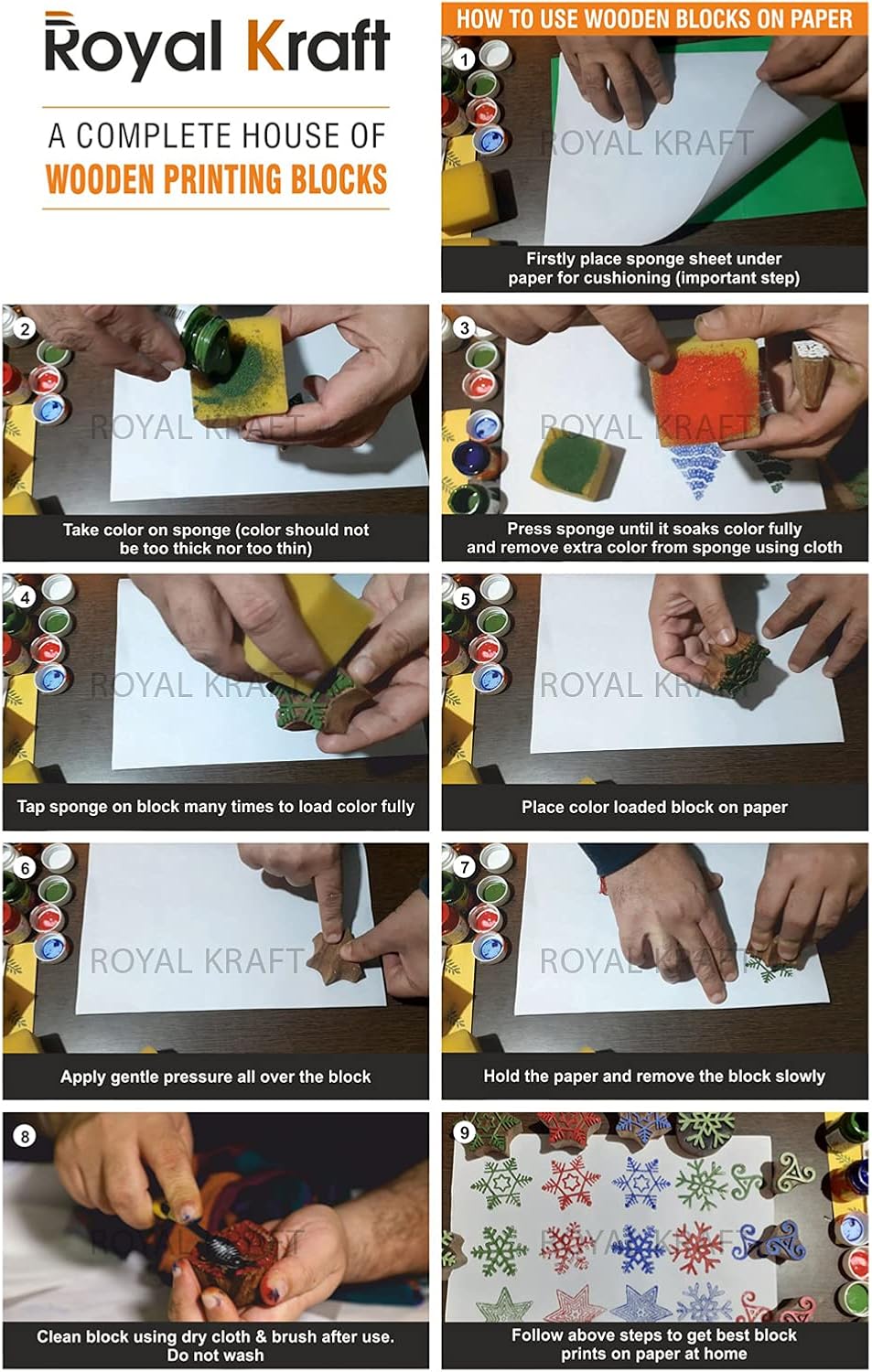 Royal Kraft

A COMPLETE HOUSE OF
WOODEN PRINTING BLOCKS

HOW TO USE WOODEN BLOCKS ON PAPER

1
ROYAL KRAFT
Firstly place sponge sheet under paper for cushioning (important step)

2
ROYAL KRAFT
Take color on sponge (color should not be too thick nor too thin)

3
ROYAL KRAFT
Press sponge until it soaks color fully and remove extra color from sponge using cloth

4
ROYAL KRAFT
Tap sponge on block many times to load color fully

5
ROYAL KRAFT
Place color loaded block on paper

6
ROYAL KRAFT
Apply gentle pressure all over the block

7
ROYAL KRAFT
Hold the paper and remove the block slowly

8
ROYAL KRAFT
Clean block using dry cloth & brush after use. Do not wash

9
ROYAL KRAFT
Follow above steps to get best block prints on paper at home