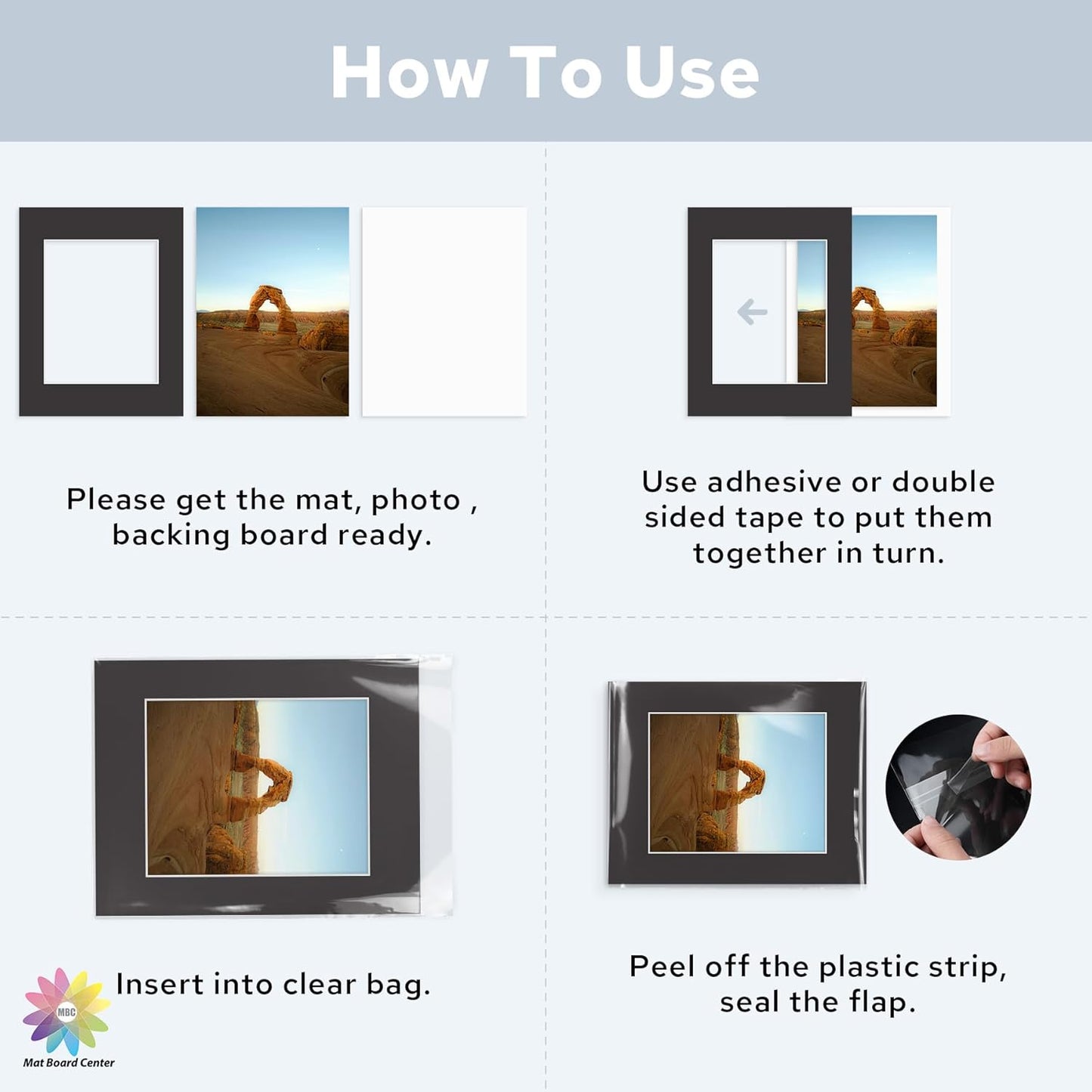 How To Use

Please get the mat, photo , backing board ready.

Use adhesive or double sided tape to put them together in turn.

Insert into clear bag.

Peel off the plastic strip, seal the flap.

MBC
Mat Board Center