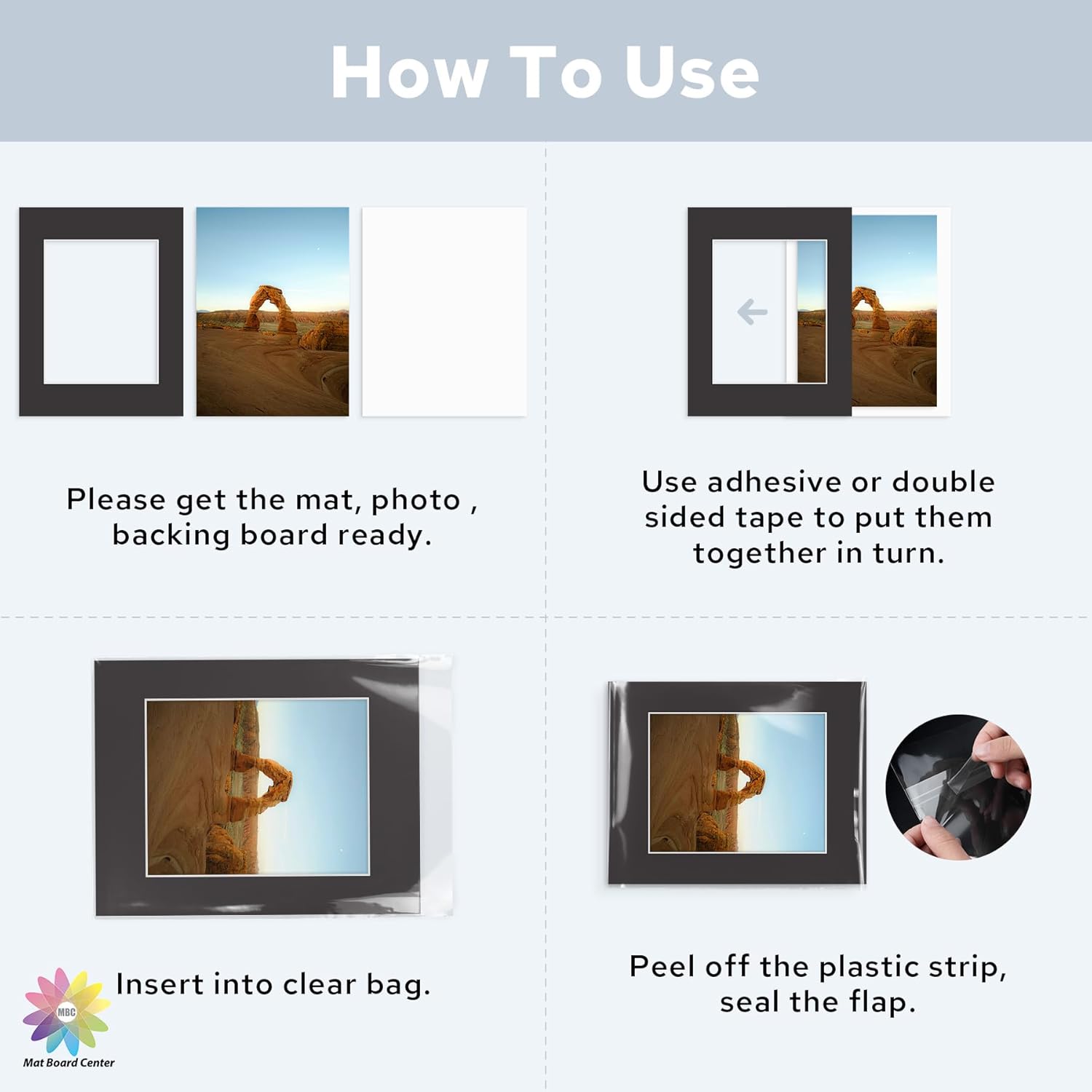 How To Use

Please get the mat, photo , backing board ready.

Use adhesive or double sided tape to put them together in turn.

Insert into clear bag.

MBC

Mat Board Center

Peel off the plastic strip, seal the flap.