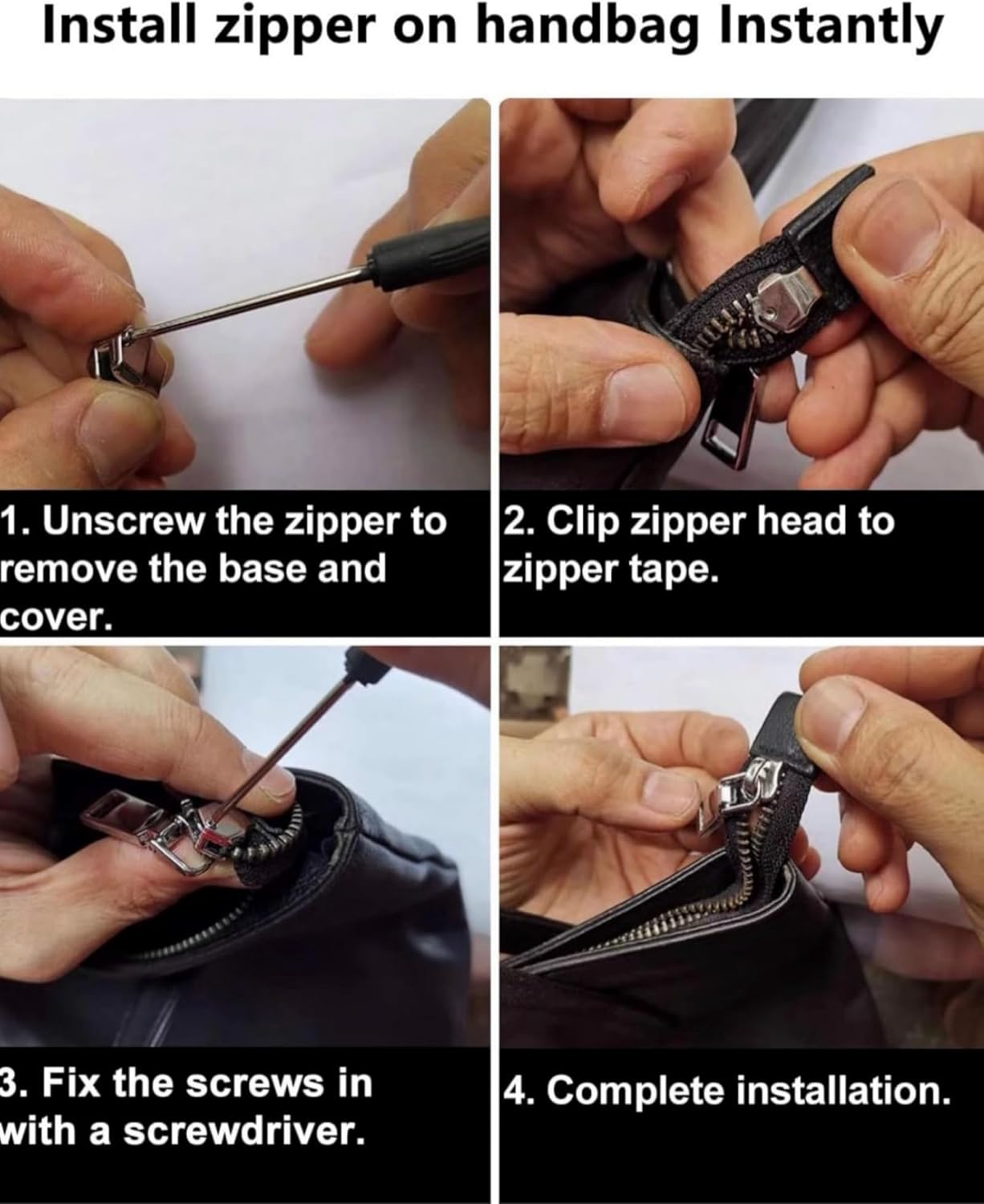 Install zipper on handbag Instantly

1. Unscrew the zipper to remove the base and cover.

2. Clip zipper head to zipper tape.

3. Fix the screws in with a screwdriver.

4. Complete installation.