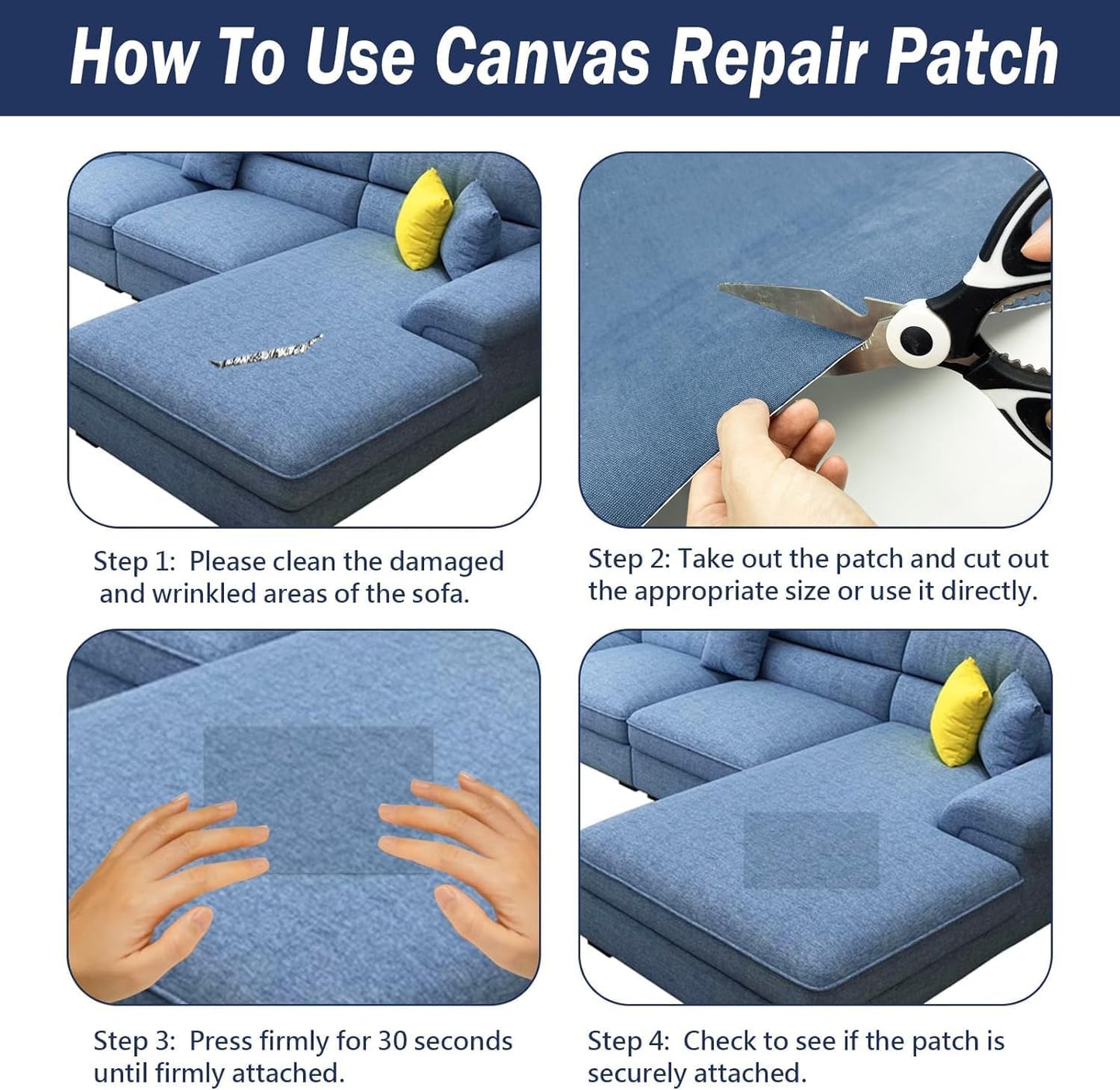 How To Use Canvas Repair Patch

Step 1: Please clean the damaged and wrinkled areas of the sofa.

Step 2: Take out the patch and cut out the appropriate size or use it directly.

Step 3: Press firmly for 30 seconds until firmly attached.

Step 4: Check to see if the patch is securely attached.