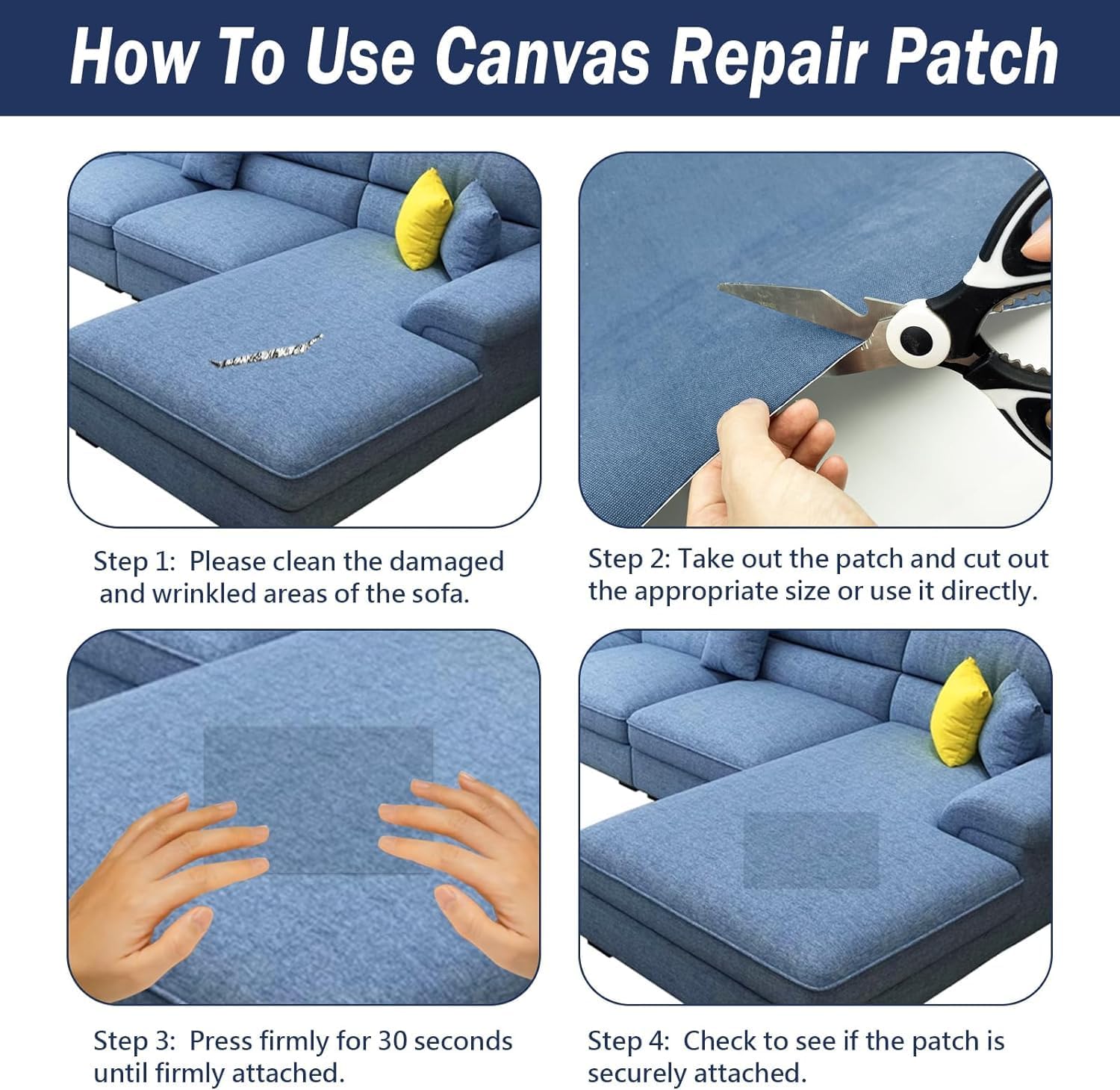 How To Use Canvas Repair Patch

Step 1: Please clean the damaged and wrinkled areas of the sofa.

Step 2: Take out the patch and cut out the appropriate size or use it directly.

Step 3: Press firmly for 30 seconds until firmly attached.

Step 4: Check to see if the patch is securely attached.