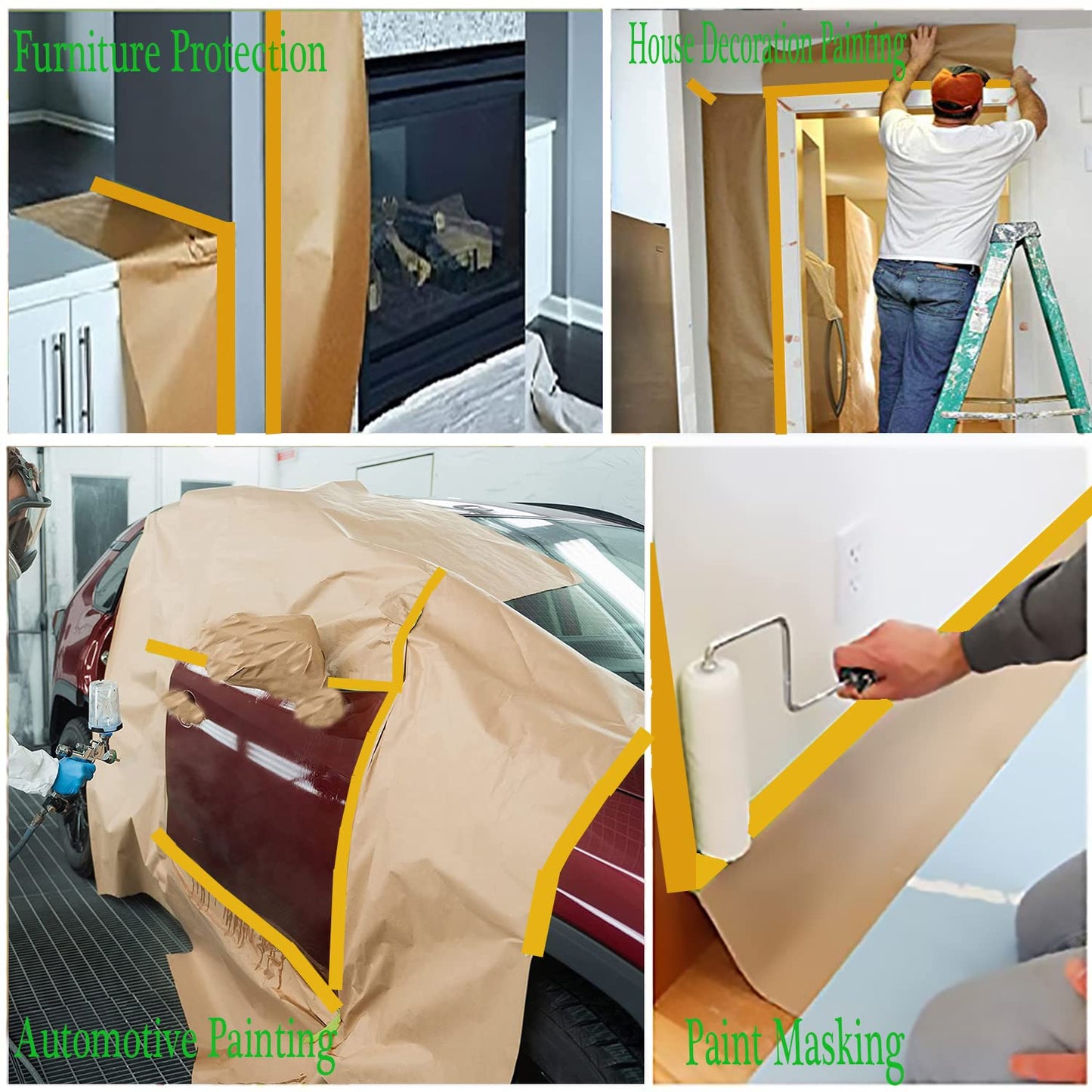 Furniture Protection

House Decoration Painting

Automotive Painting

Paint Masking