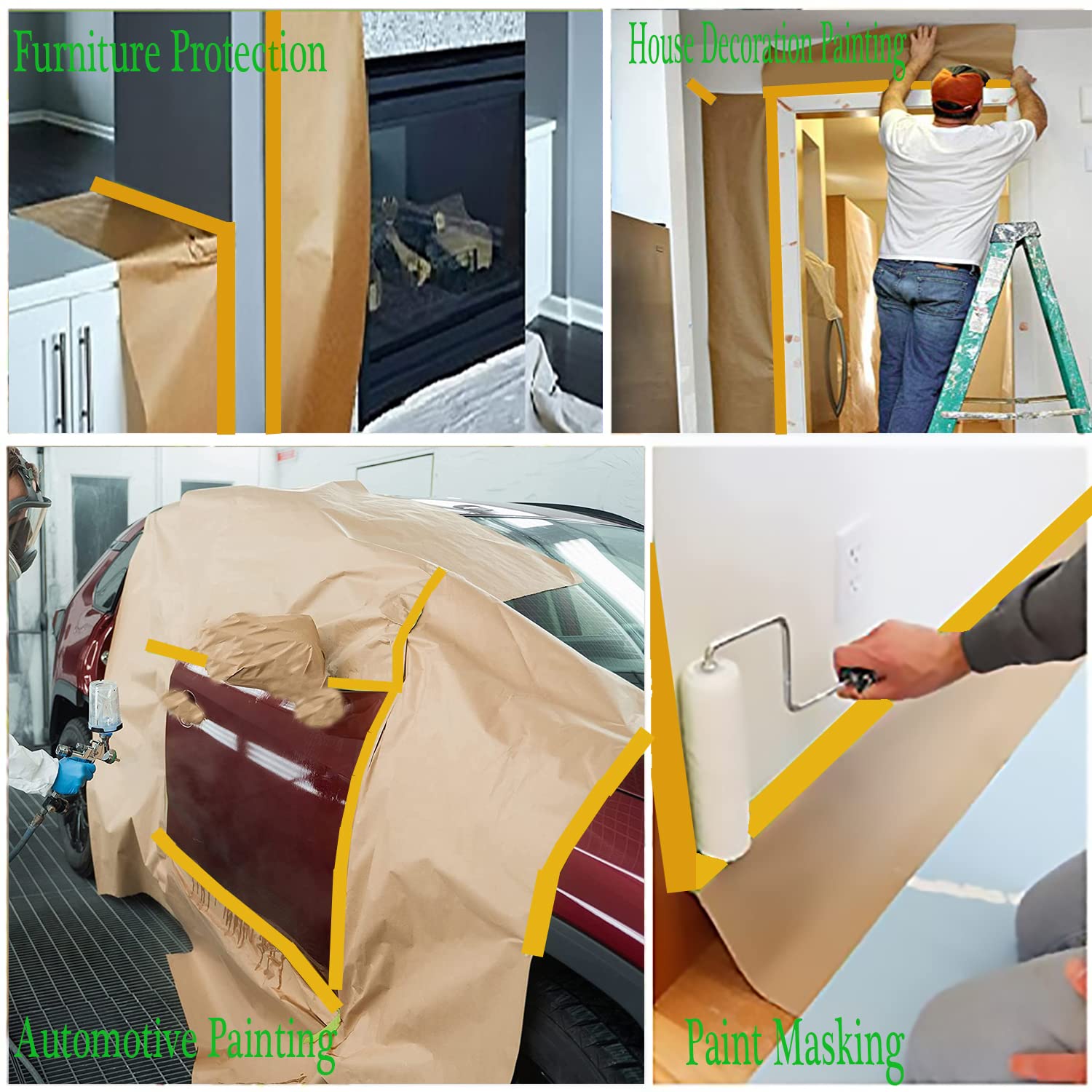 Furniture Protection

House Decoration Painting

Automotive Painting

Paint Masking