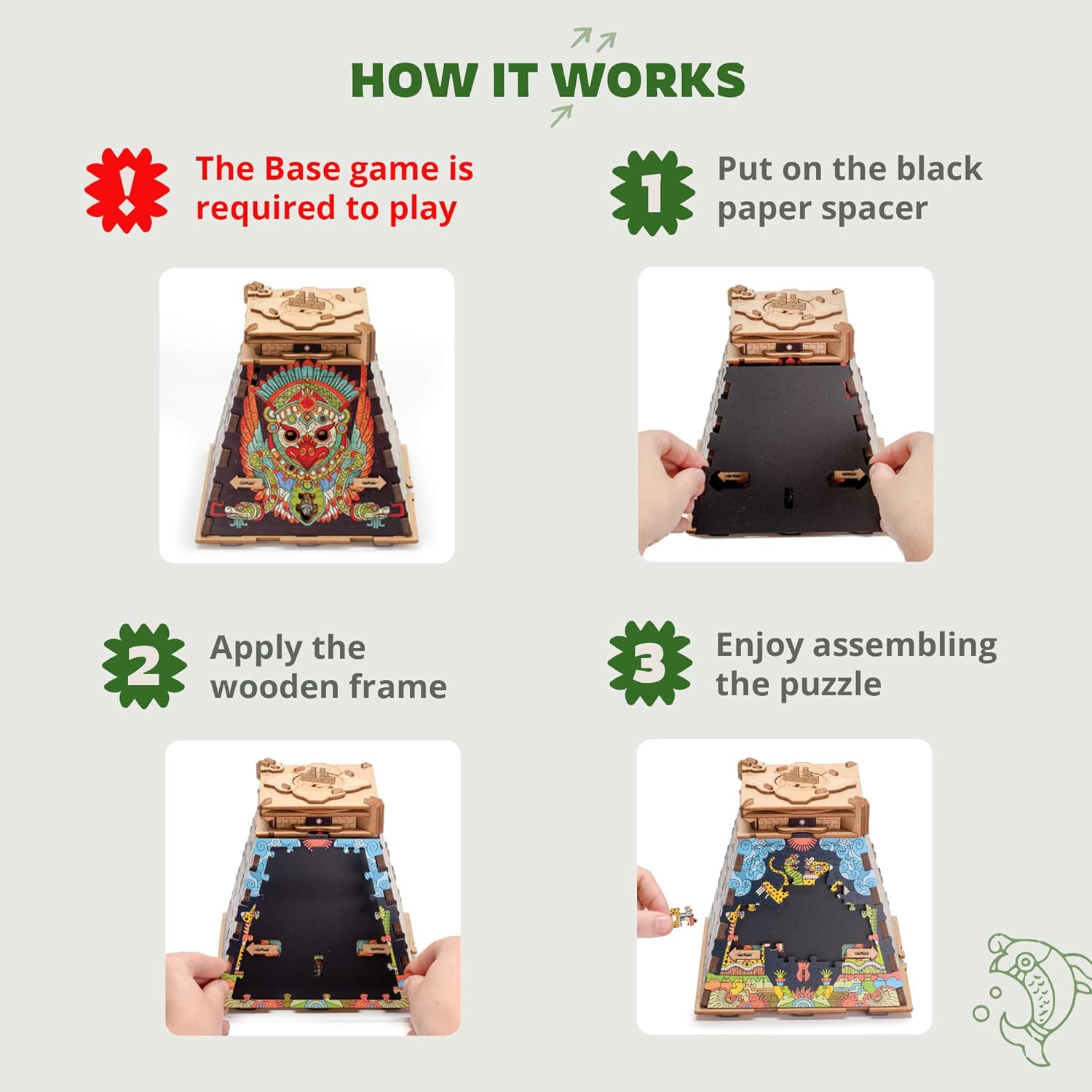 HOW IT WORKS

!
The Base game is required to play

1
Put on the black paper spacer

2
Apply the wooden frame

3
Enjoy assembling the puzzle