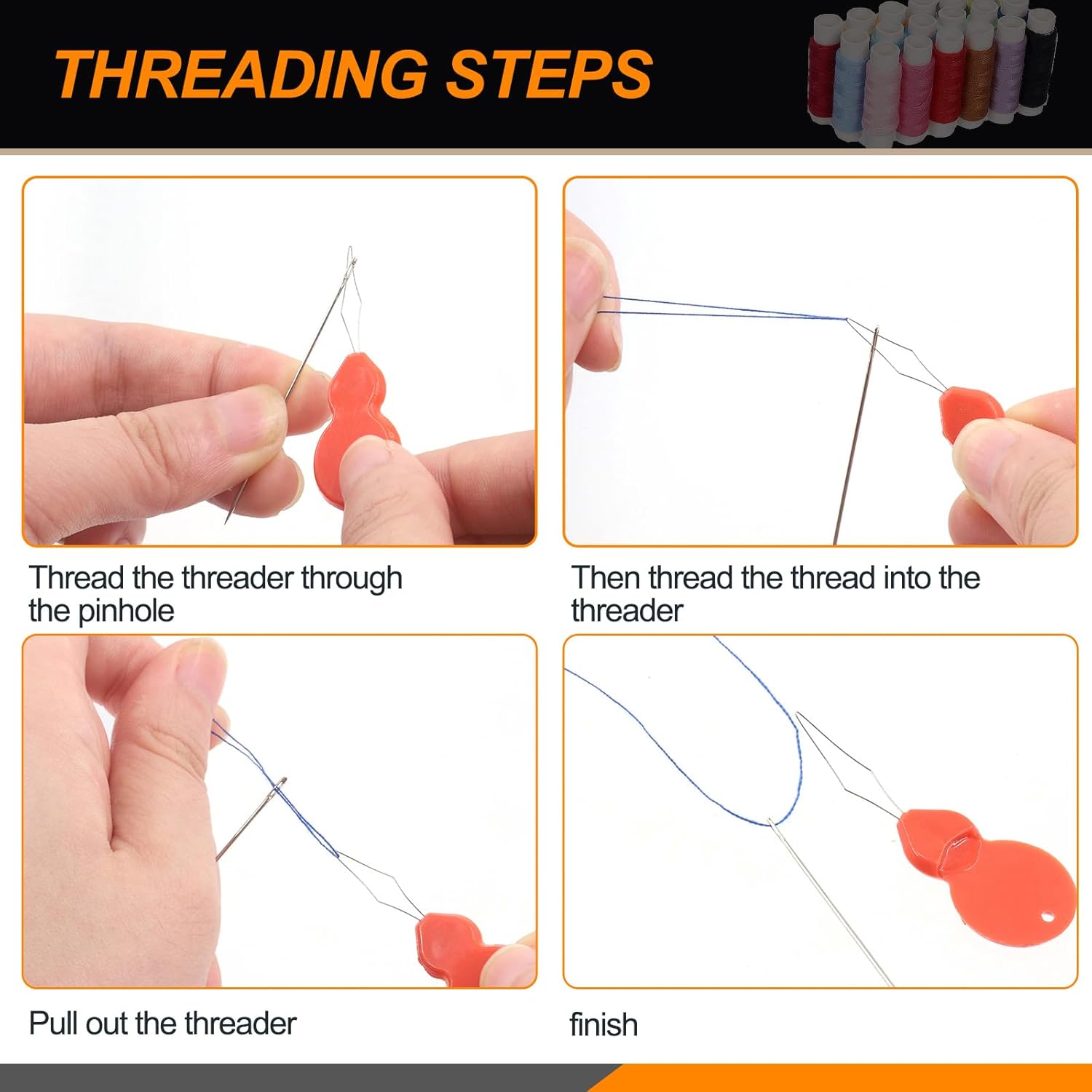 THREADING STEPS

Thread the threader through the pinhole

Then thread the thread into the threader

Pull out the threader

finish