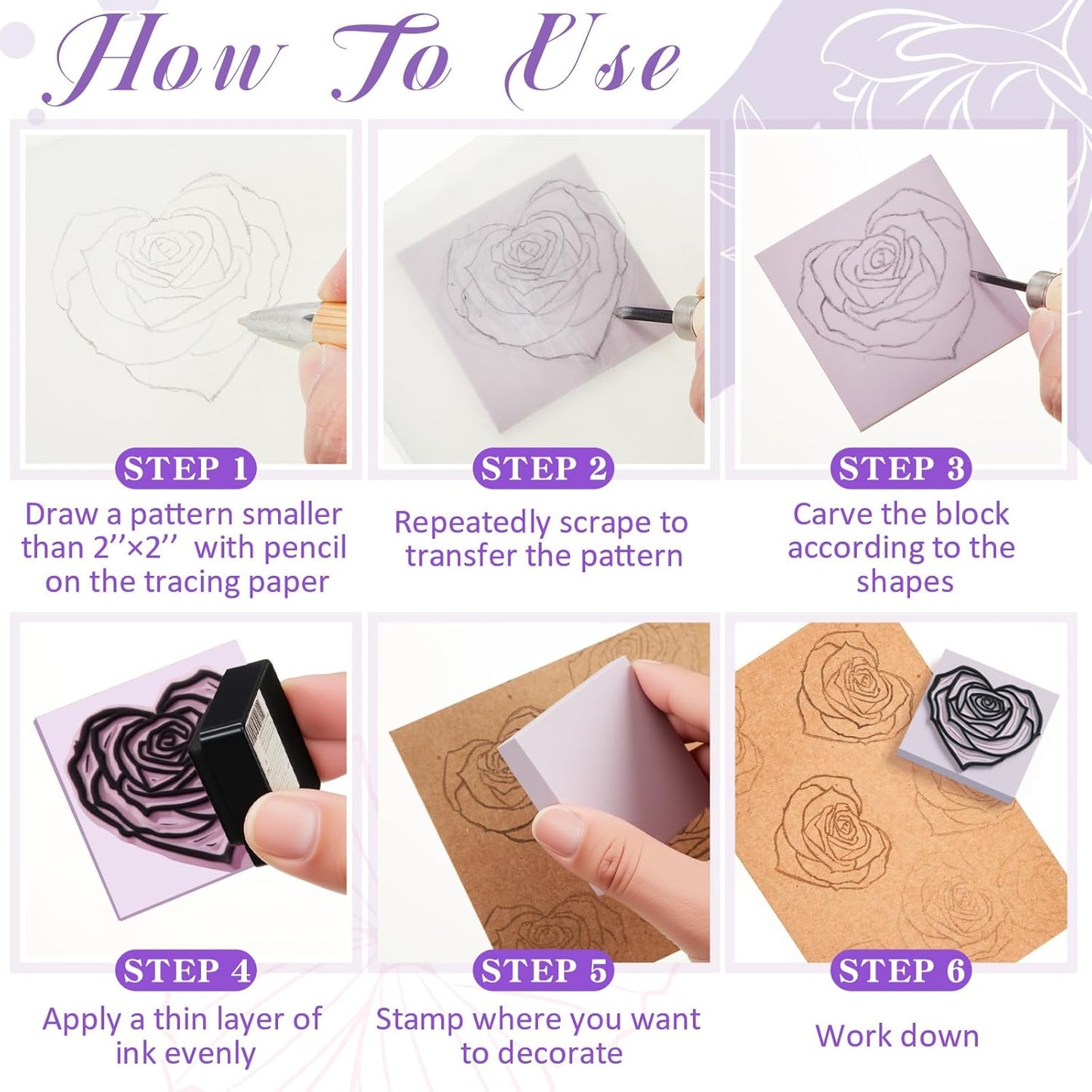 How To Use

STEP 1
Draw a pattern smaller than 2''×2''  with pencil on the tracing paper

STEP 2
Repeatedly scrape to transfer the pattern

STEP 3
Carve the block according to the shapes

STEP 4
Apply a thin layer of ink evenly

STEP 5
Stamp where you want to decorate

STEP 6
Work down