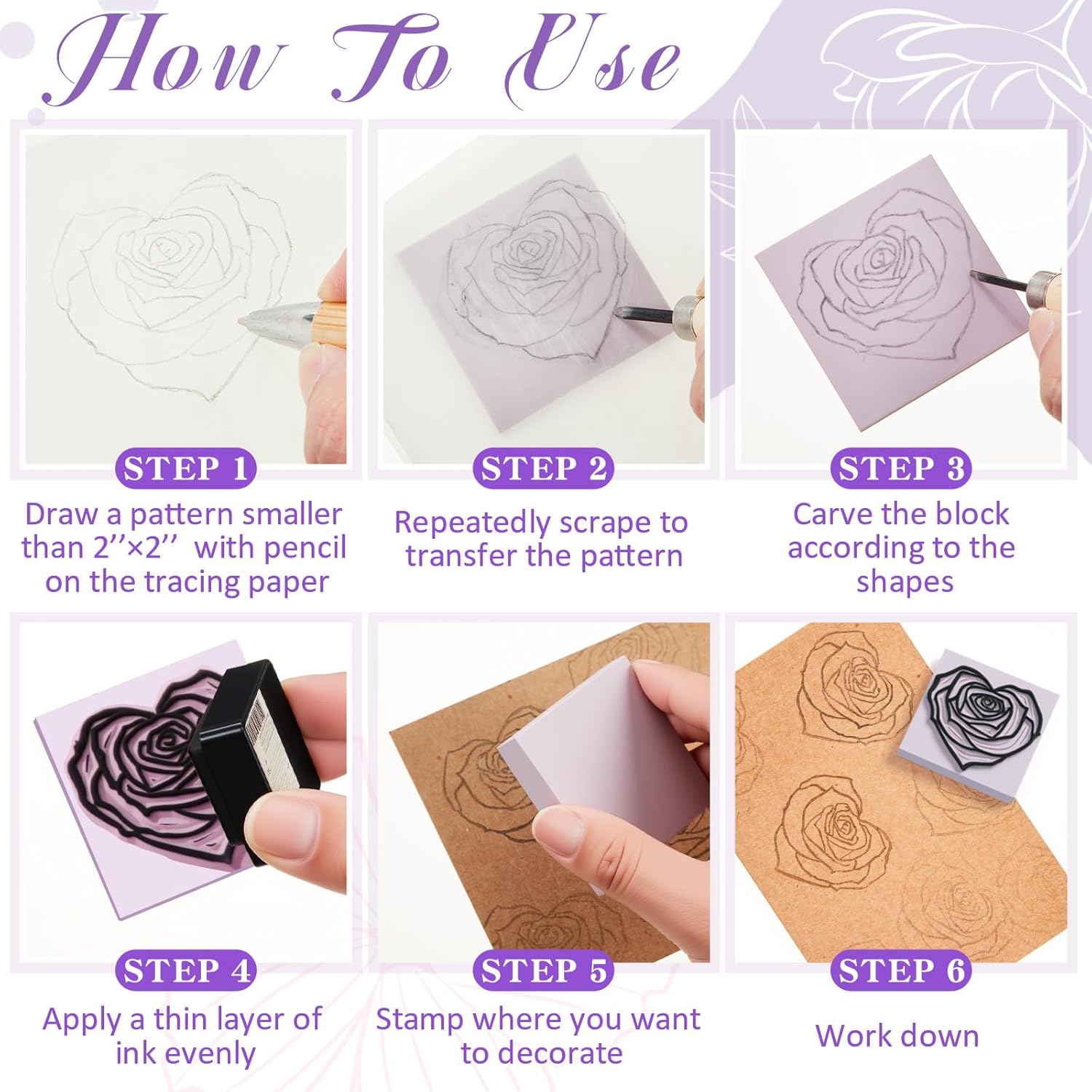 How To Use

STEP 1
Draw a pattern smaller than 2''×2'' with pencil on the tracing paper

STEP 2
Repeatedly scrape to transfer the pattern

STEP 3
Carve the block according to the shapes

STEP 4
Apply a thin layer of ink evenly

STEP 5
Stamp where you want to decorate

STEP 6
Work down