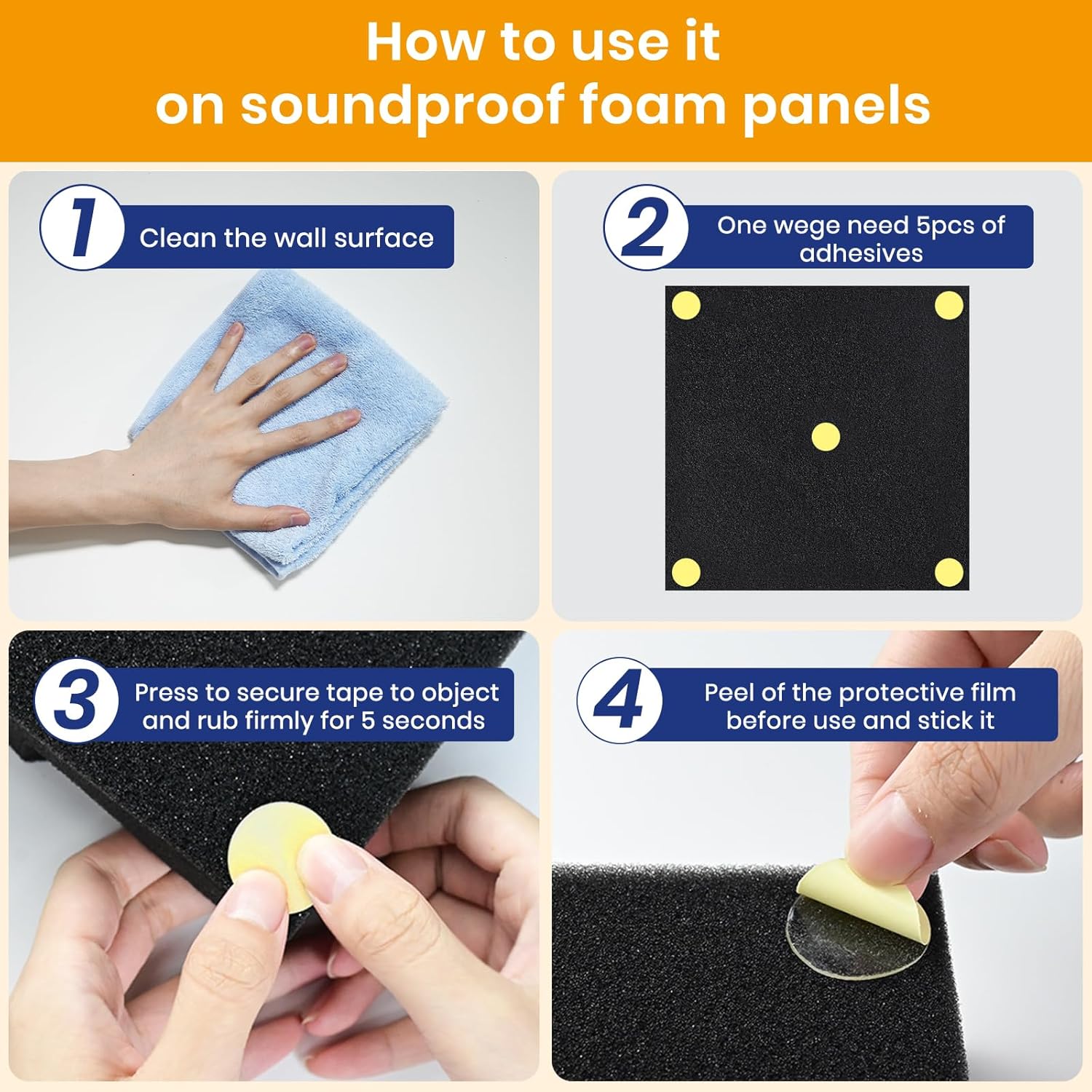 How to use it on soundproof foam panels

1
Clean the wall surface

2
One wege need 5pcs of adhesives

3
Press to secure tape to object and rub firmly for 5 seconds

4
Peel of the protective film before use and stick it