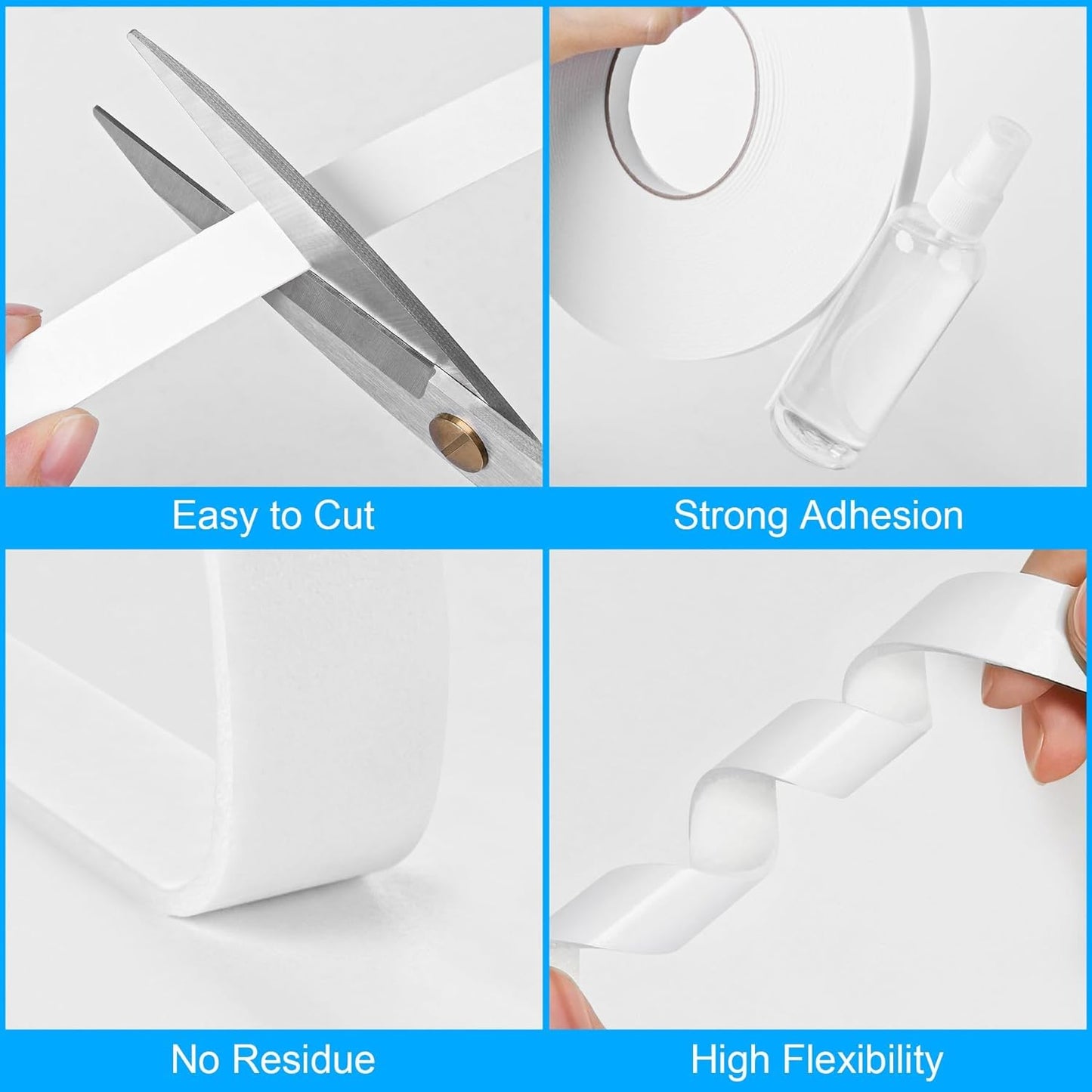 Easy to Cut

Strong Adhesion

No Residue

High Flexibility