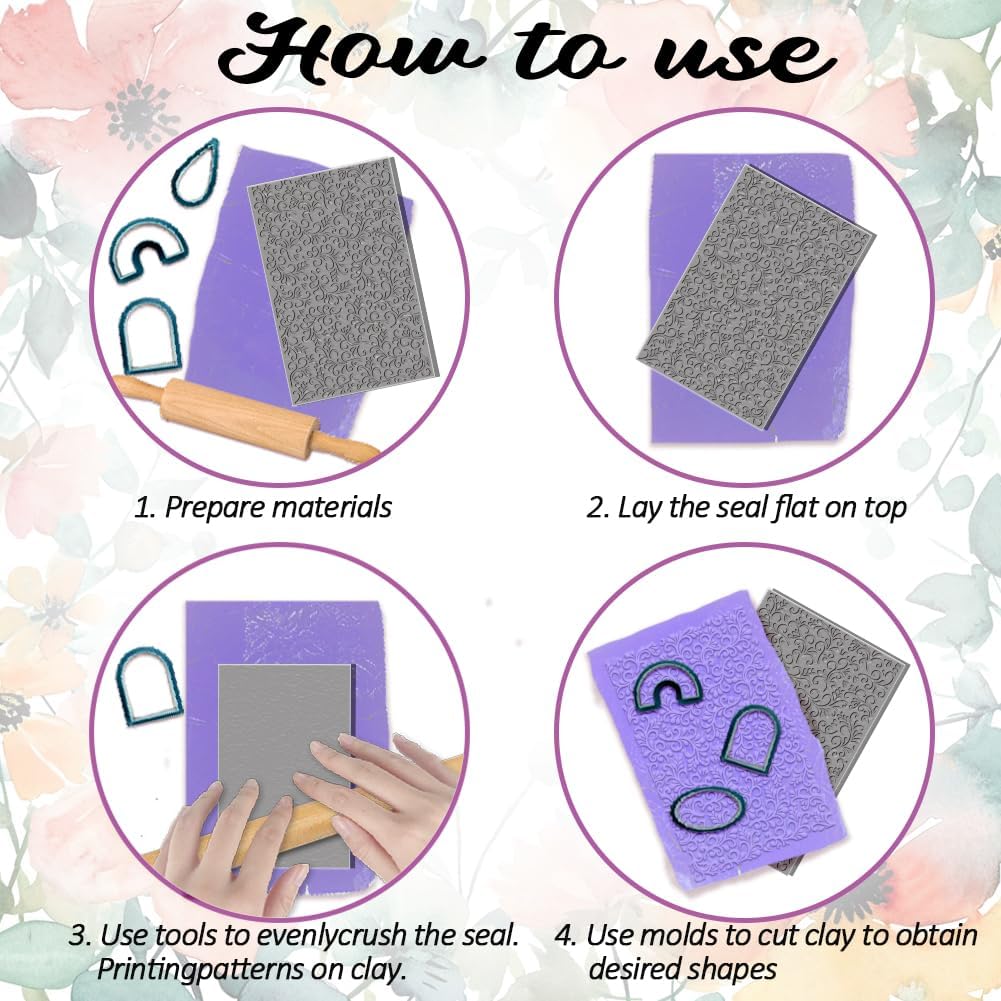 How to use

1. Prepare materials

2. Lay the seal flat on top

3. Use tools to evenlycrush the seal. Printingpatterns on clay.

4. Use molds to cut clay to obtain desired shapes