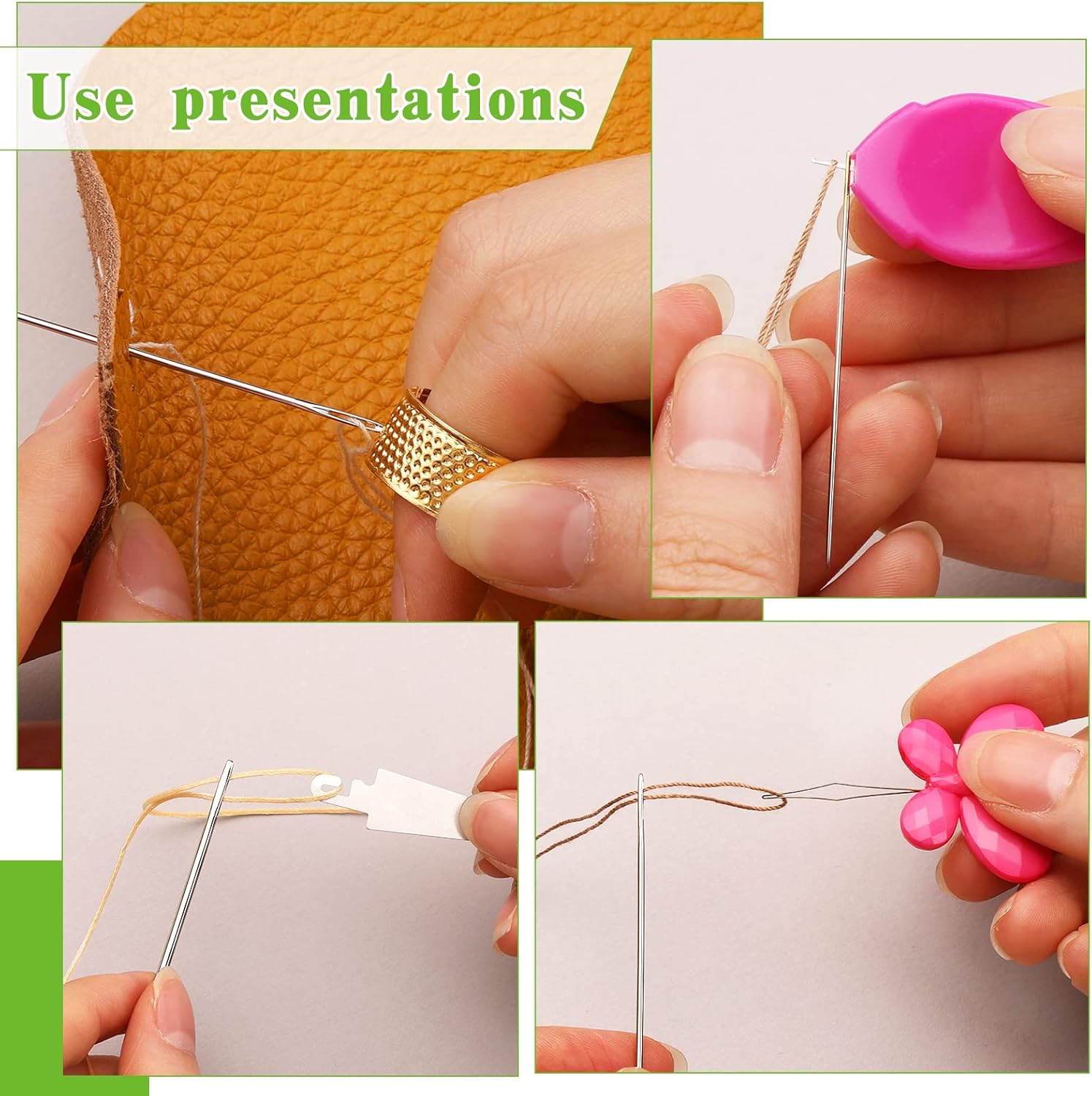 Use presentations