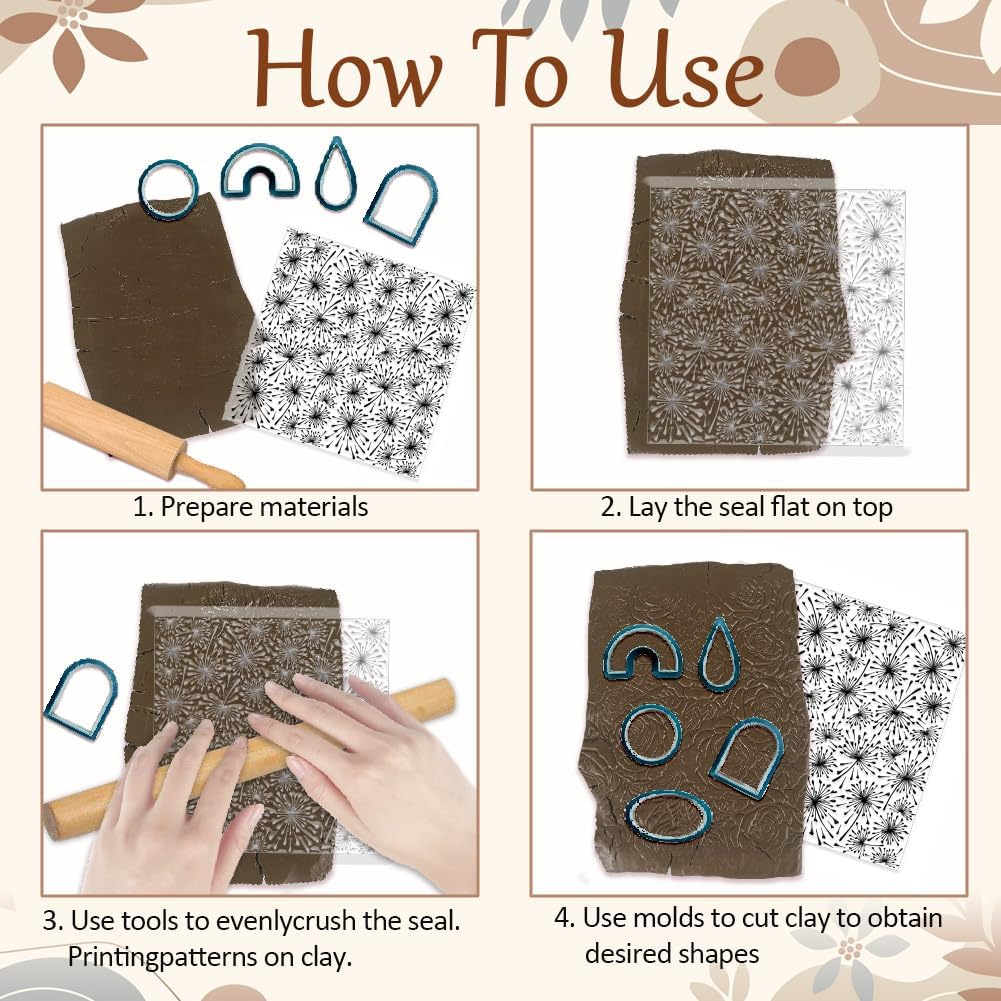 How To Use

1. Prepare materials

2. Lay the seal flat on top

3. Use tools to evenlycrush the seal. Printingpatterns on clay.

4. Use molds to cut clay to obtain desired shapes