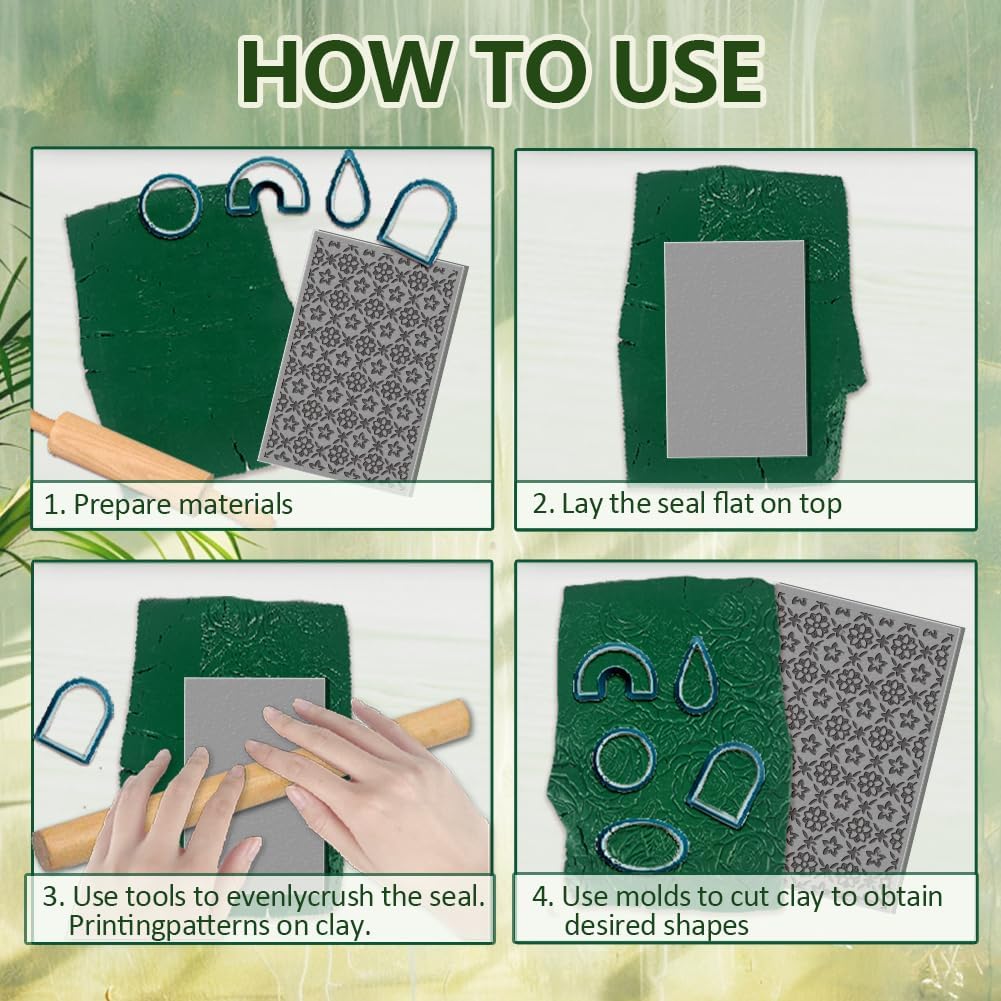 HOW TO USE

1. Prepare materials

2. Lay the seal flat on top

3. Use tools to evenlycrush the seal. Printingpatterns on clay.

4. Use molds to cut clay to obtain desired shapes