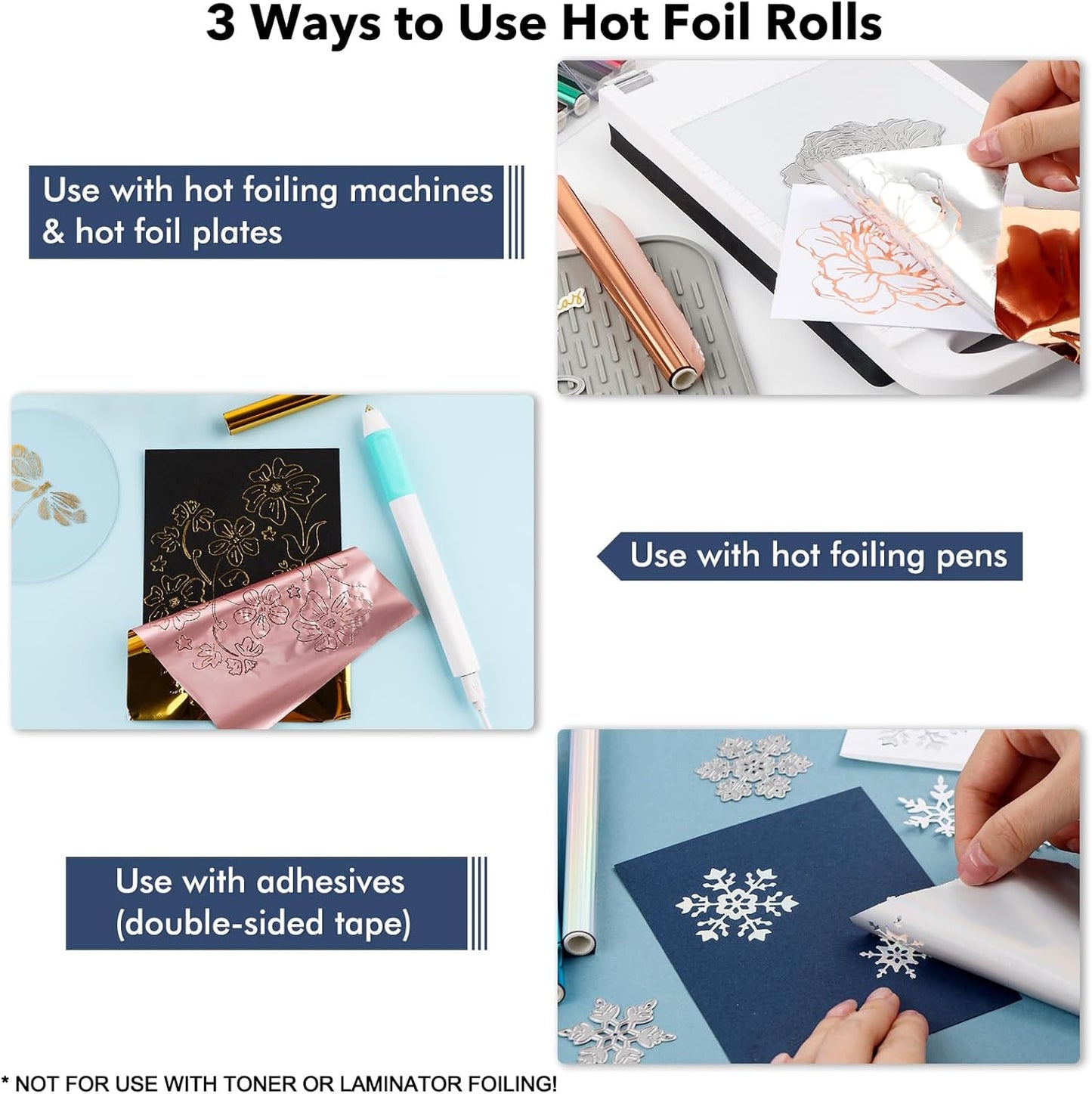 3 Ways to Use Hot Foil Rolls

Use with hot foiling machines & hot foil plates

Use with hot foiling pens

Use with adhesives (double-sided tape)

* NOT FOR USE WITH TONER OR LAMINATOR FOILING!