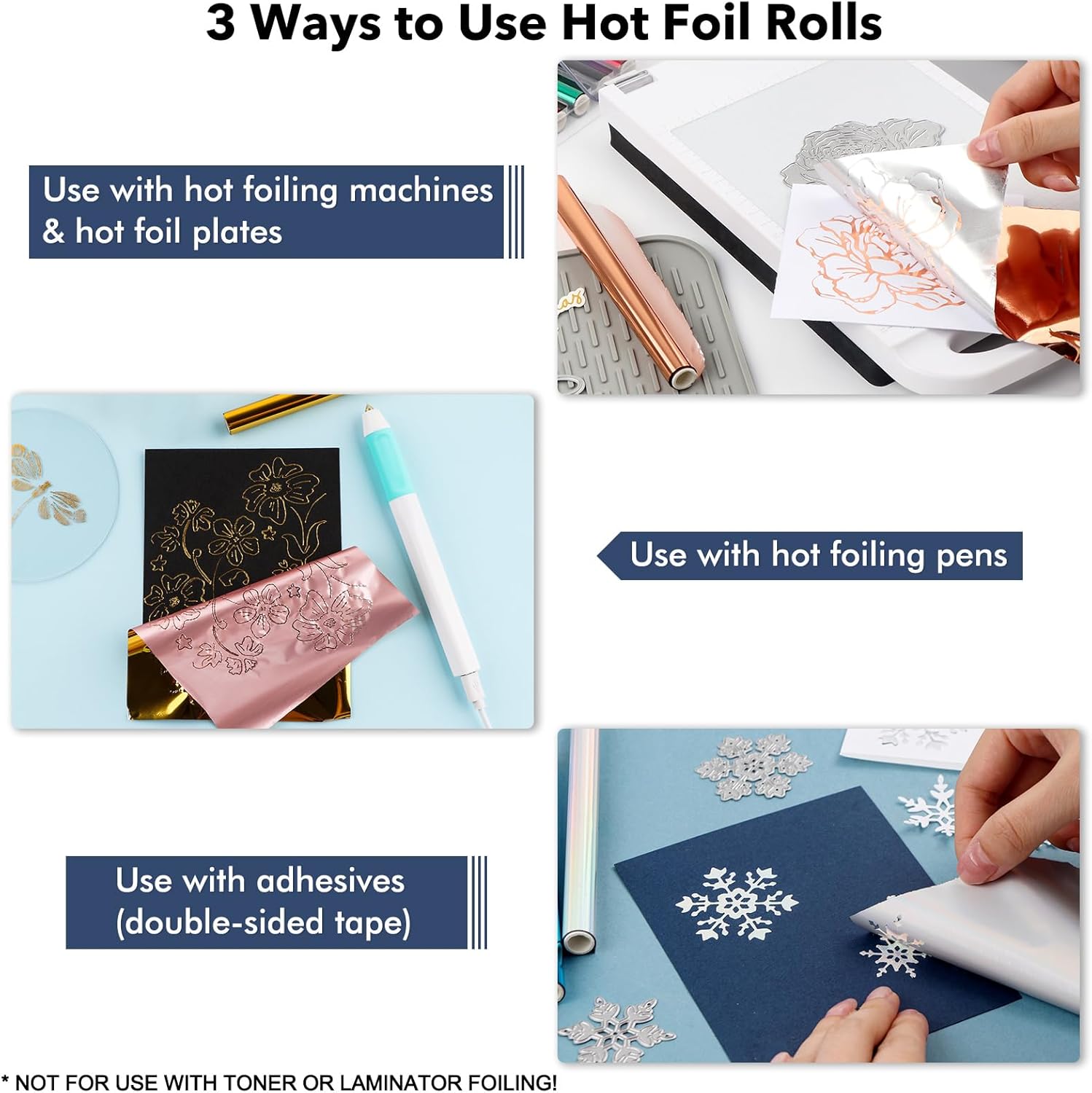 3 Ways to Use Hot Foil Rolls

Use with hot foiling machines & hot foil plates

Use with hot foiling pens

Use with adhesives (double-sided tape)

* NOT FOR USE WITH TONER OR LAMINATOR FOILING!