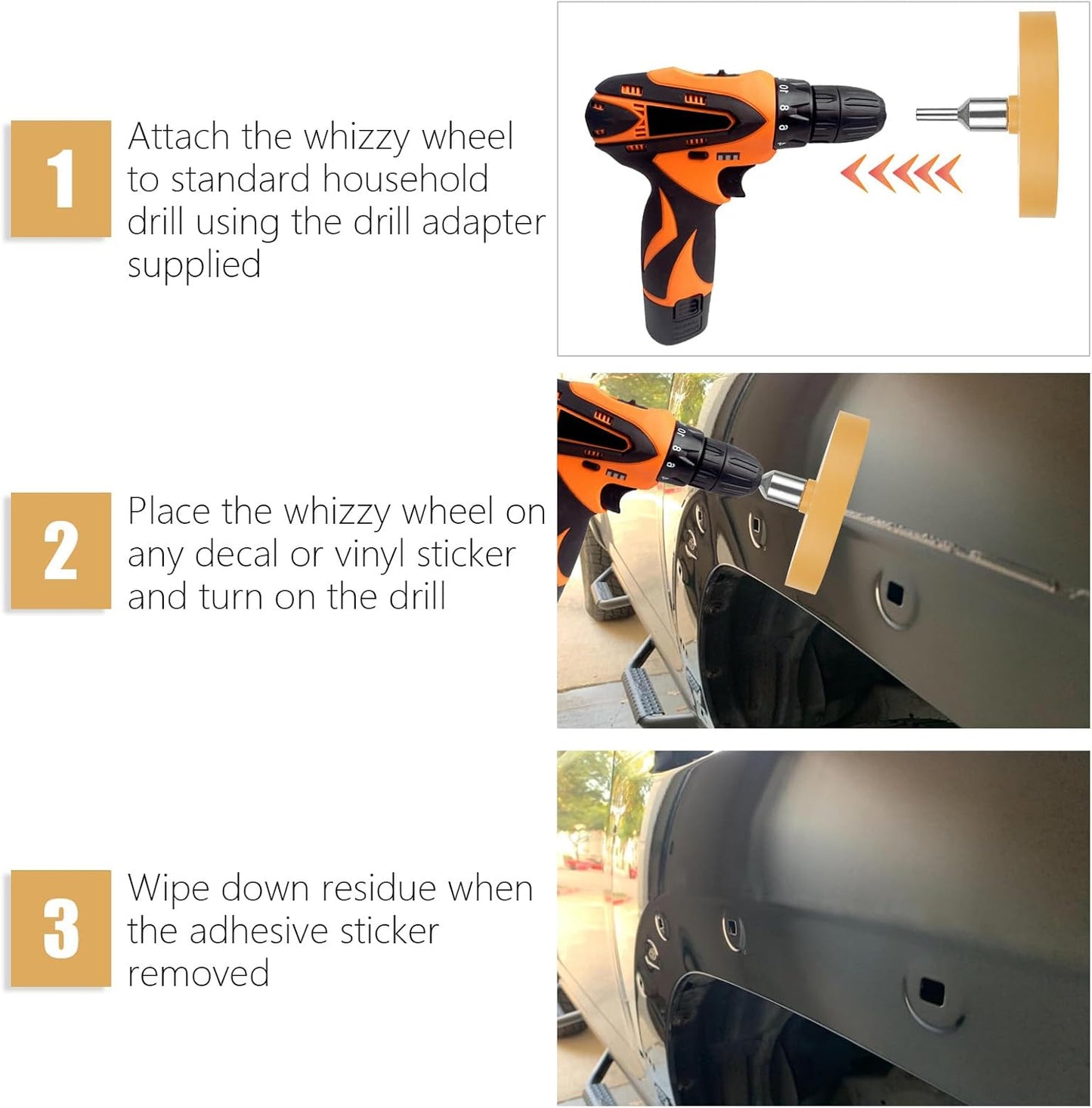 1

Attach the whizzy wheel to standard household drill using the drill adapter supplied

2

Place the whizzy wheel on any decal or vinyl sticker and turn on the drill

3

Wipe down residue when the adhesive sticker removed