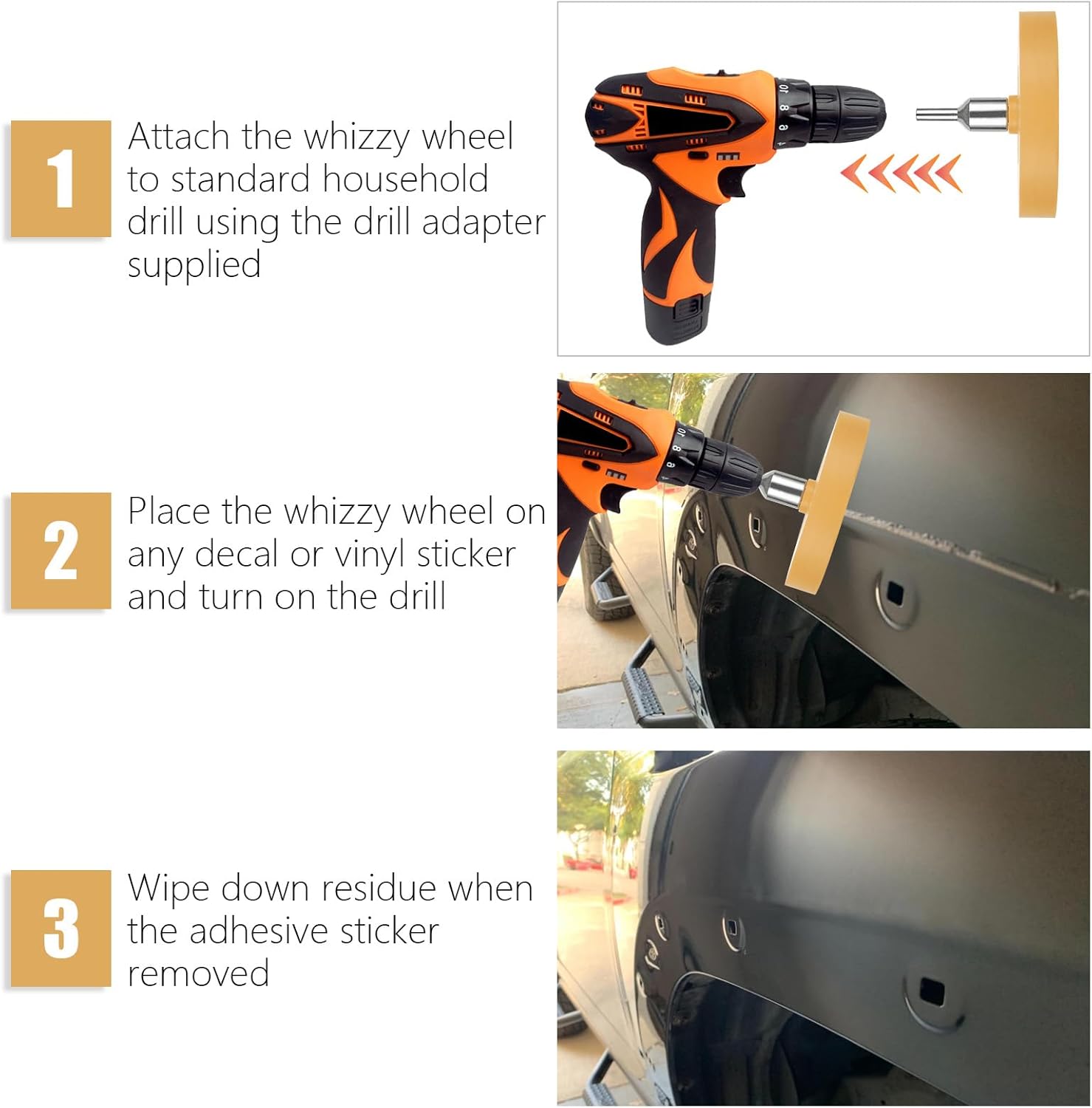 1

Attach the whizzy wheel to standard household drill using the drill adapter supplied

2

Place the whizzy wheel on any decal or vinyl sticker and turn on the drill

3

Wipe down residue when the adhesive sticker removed