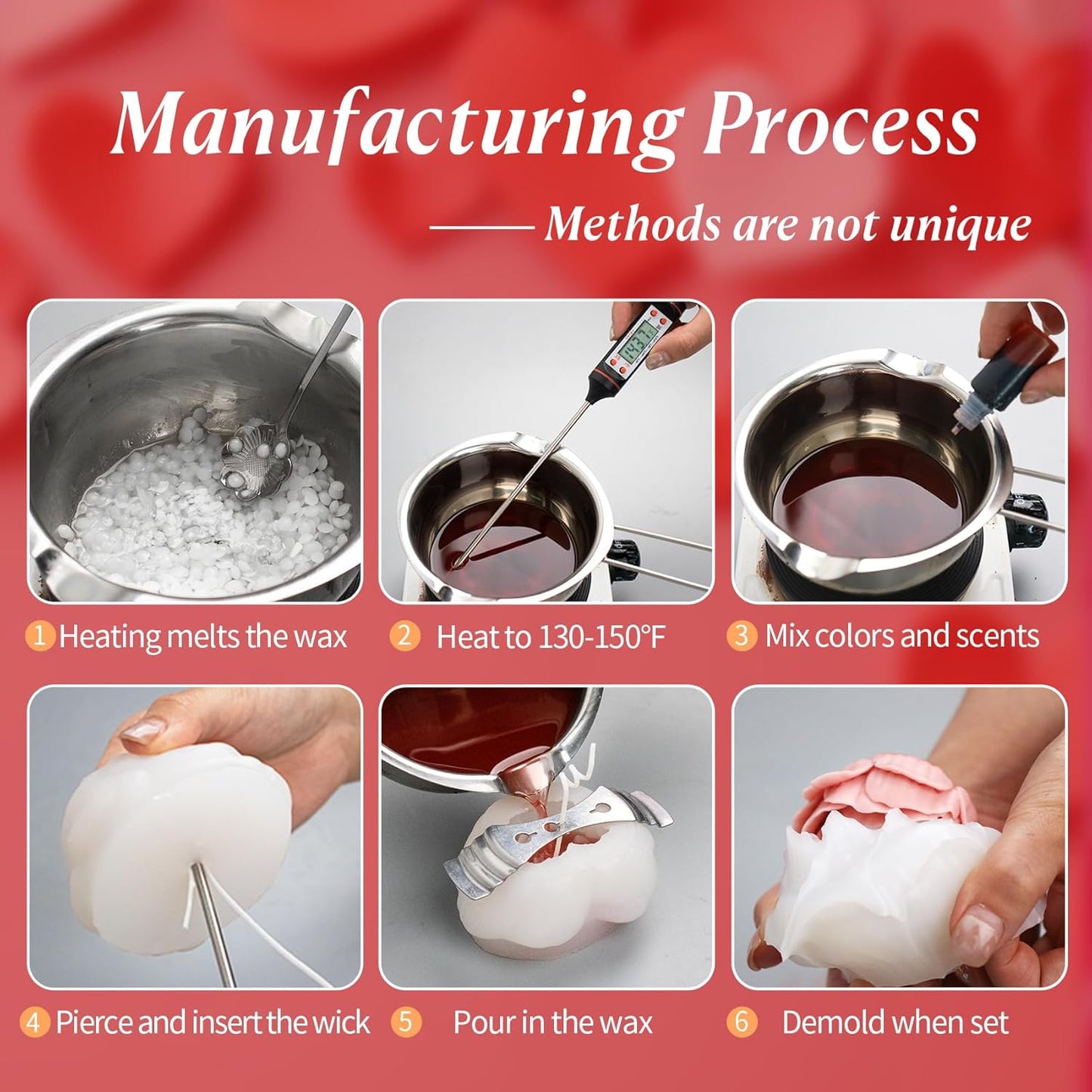 Manufacturing Process

—— Methods are not unique

143.7

1 Heating melts the wax

2 Heat to 130-150°F

3 Mix colors and scents

4 Pierce and insert the wick

5 Pour in the wax

6 Demold when set