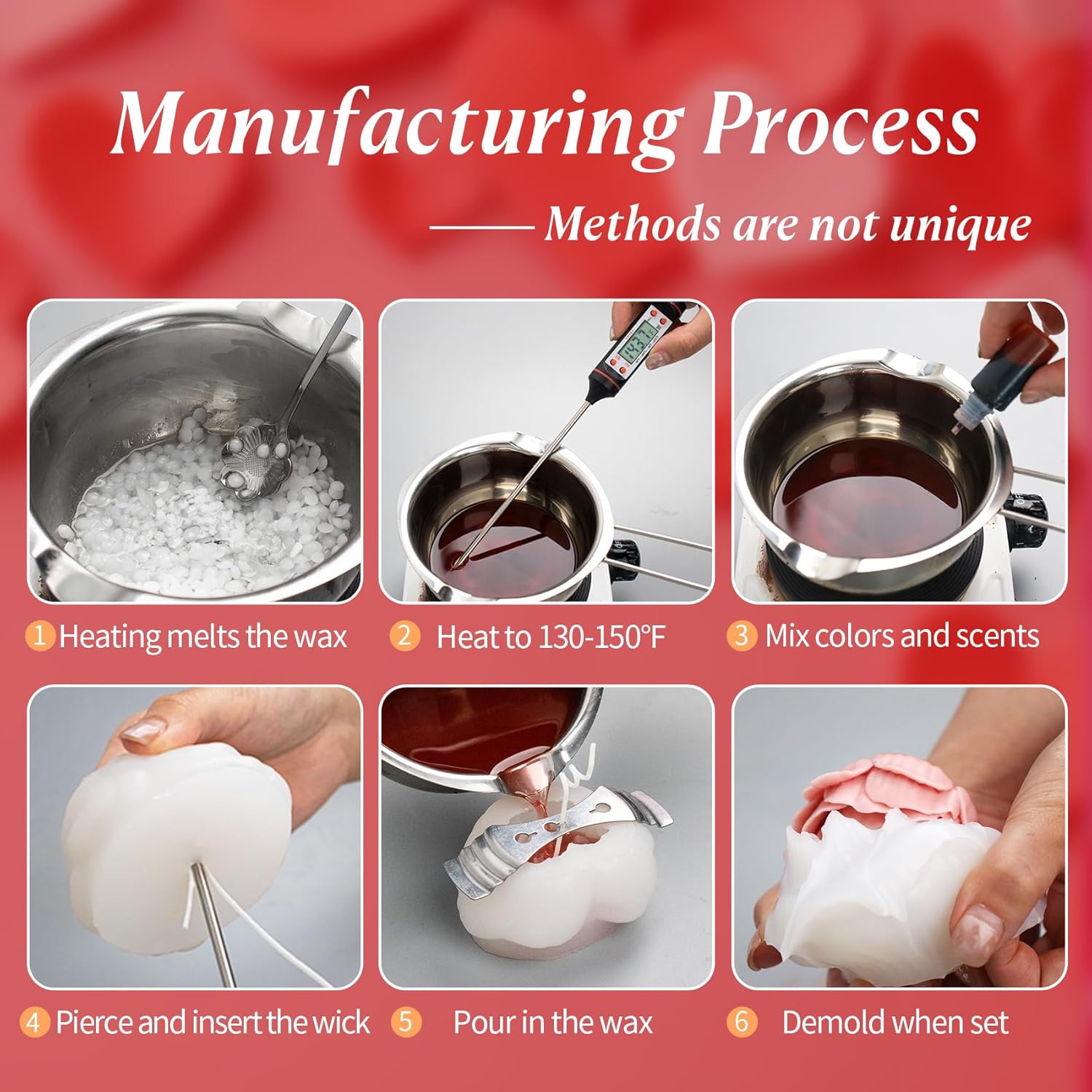 Manufacturing Process

—— Methods are not unique

143.7

1 Heating melts the wax

2 Heat to 130-150°F

3 Mix colors and scents

4 Pierce and insert the wick

5 Pour in the wax

6 Demold when set