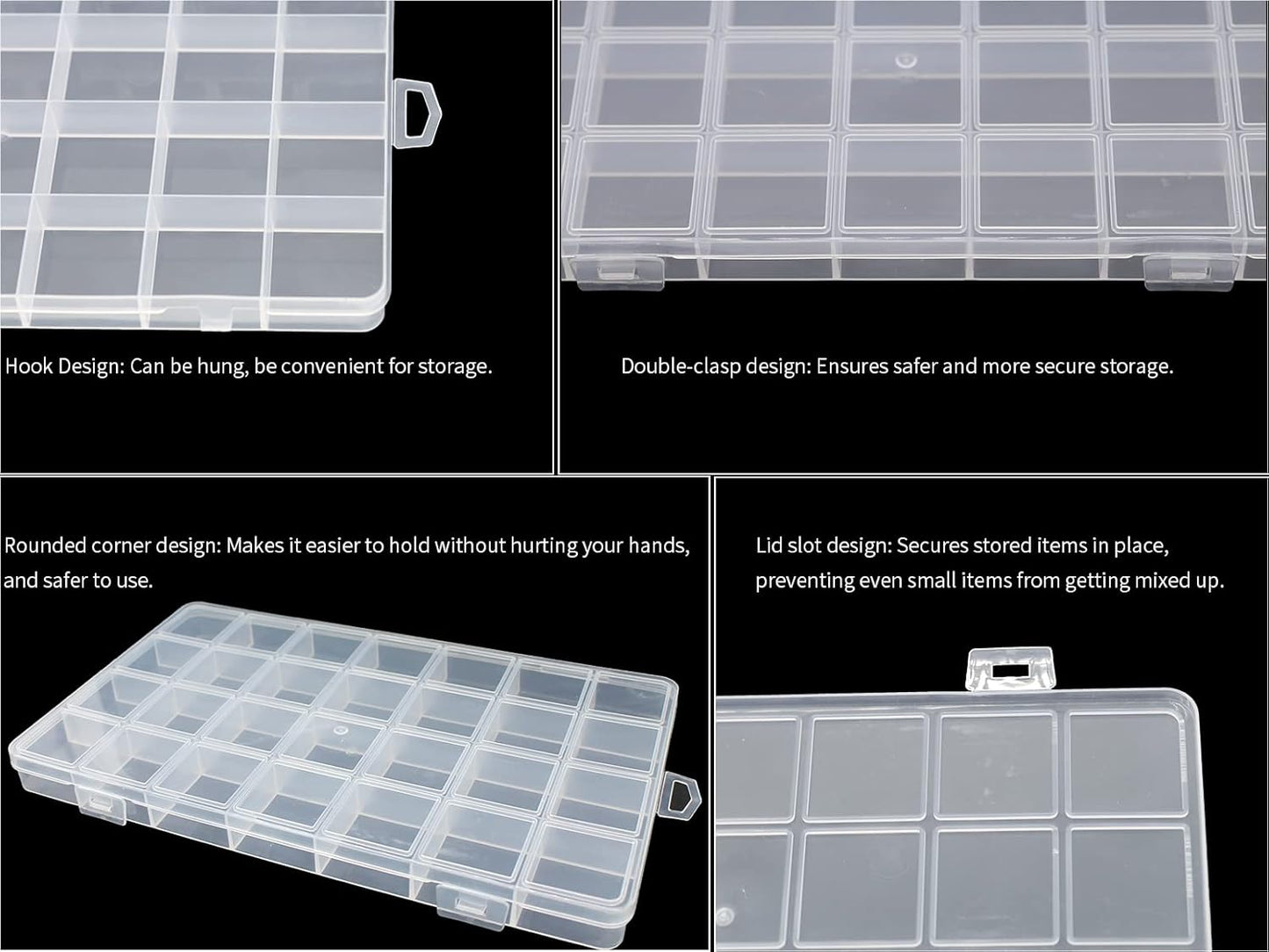 Hook Design: Can be hung, be convenient for storage.

Double-clasp design: Ensures safer and more secure storage.

Rounded corner design: Makes it easier to hold without hurting your hands, and safer to use.

Lid slot design: Secures stored items in place, preventing even small items from getting mixed up.