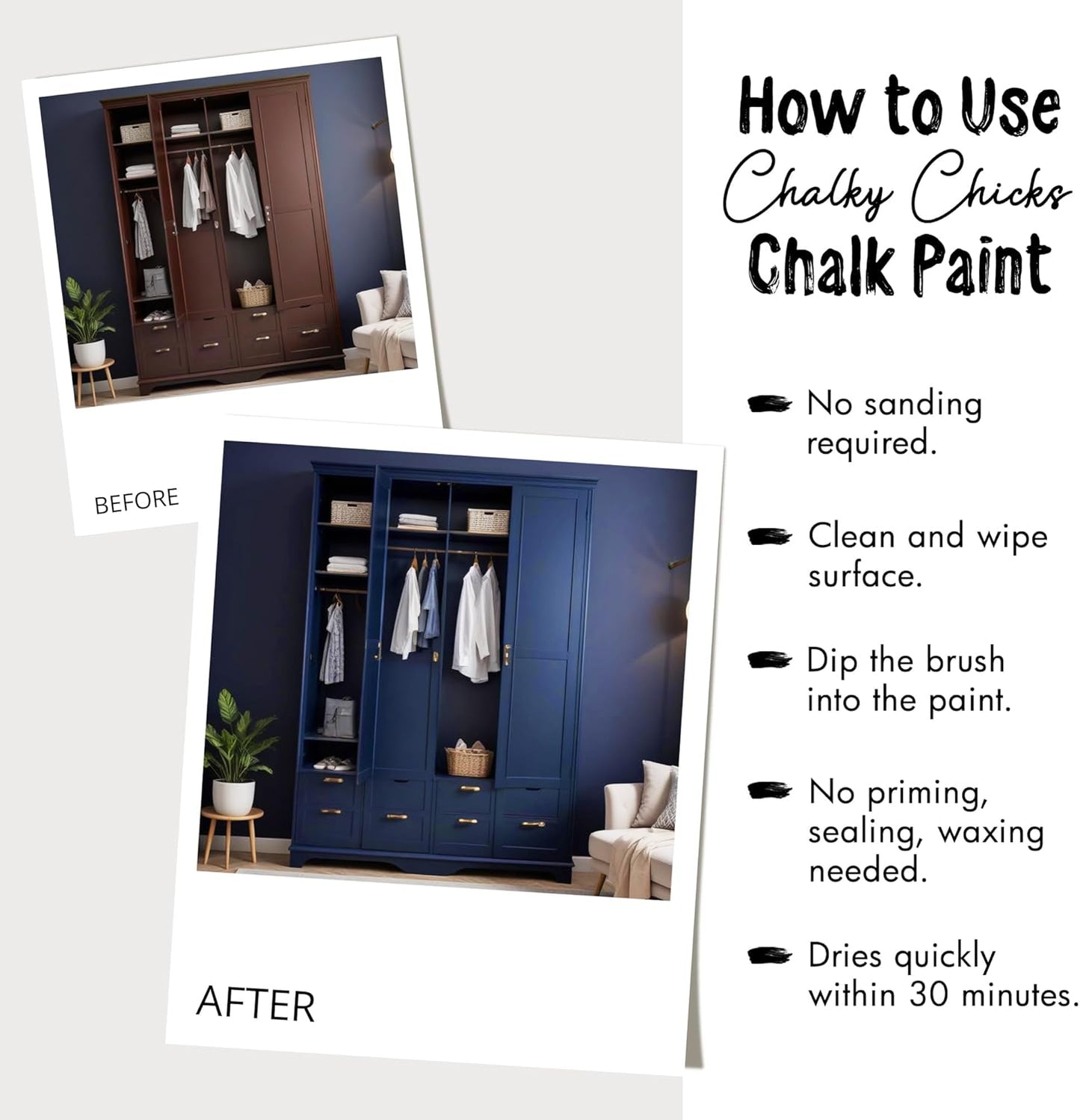 BEFORE

AFTER

How to Use
Chalky Chicks
Chalk Paint

No sanding required.

Clean and wipe surface.

Dip the brush into the paint.

No priming, sealing, waxing needed.

Dries quickly within 30 minutes.