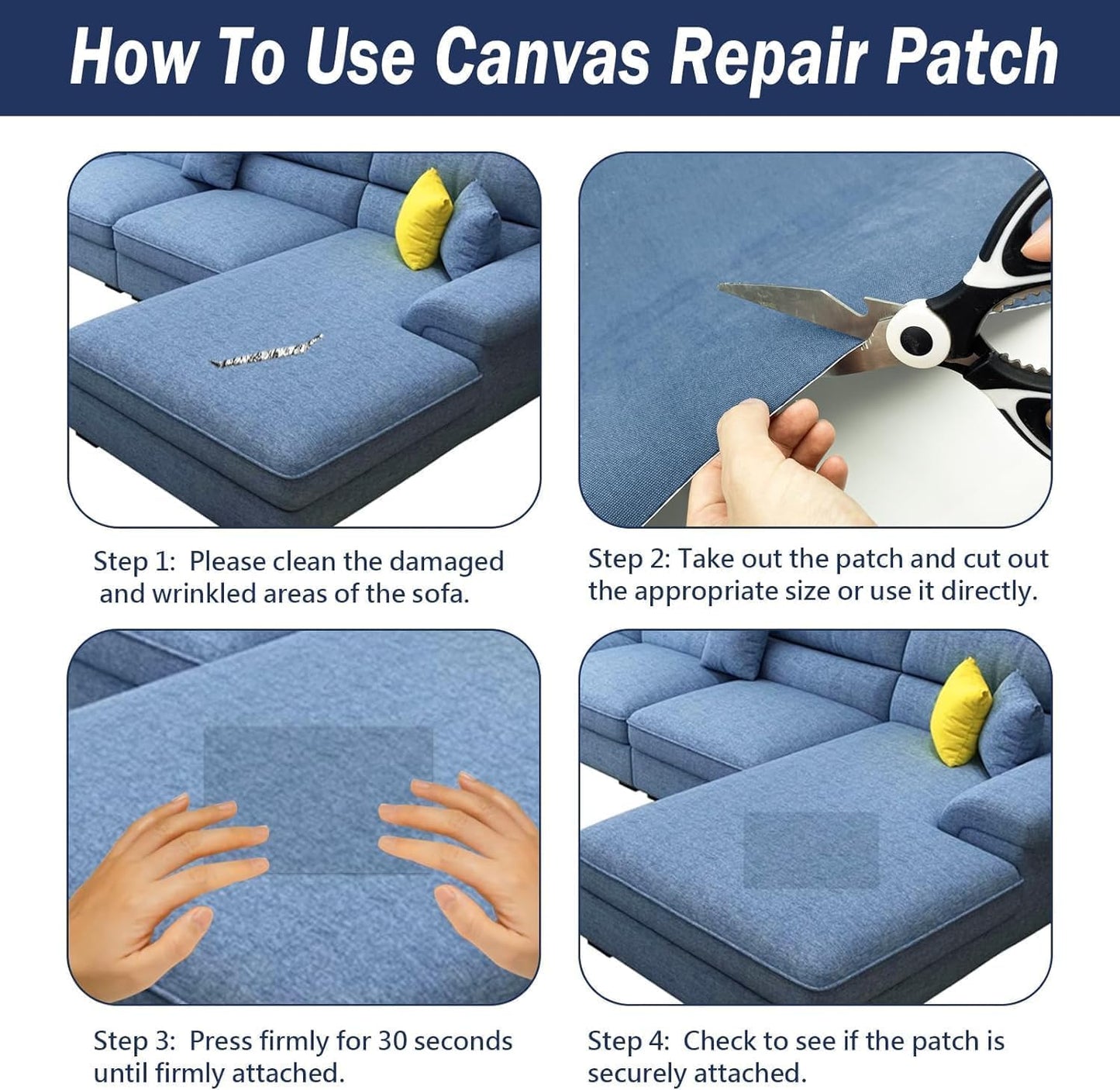 How To Use Canvas Repair Patch

Step 1: Please clean the damaged and wrinkled areas of the sofa.

Step 2: Take out the patch and cut out the appropriate size or use it directly.

Step 3: Press firmly for 30 seconds until firmly attached.

Step 4: Check to see if the patch is securely attached.