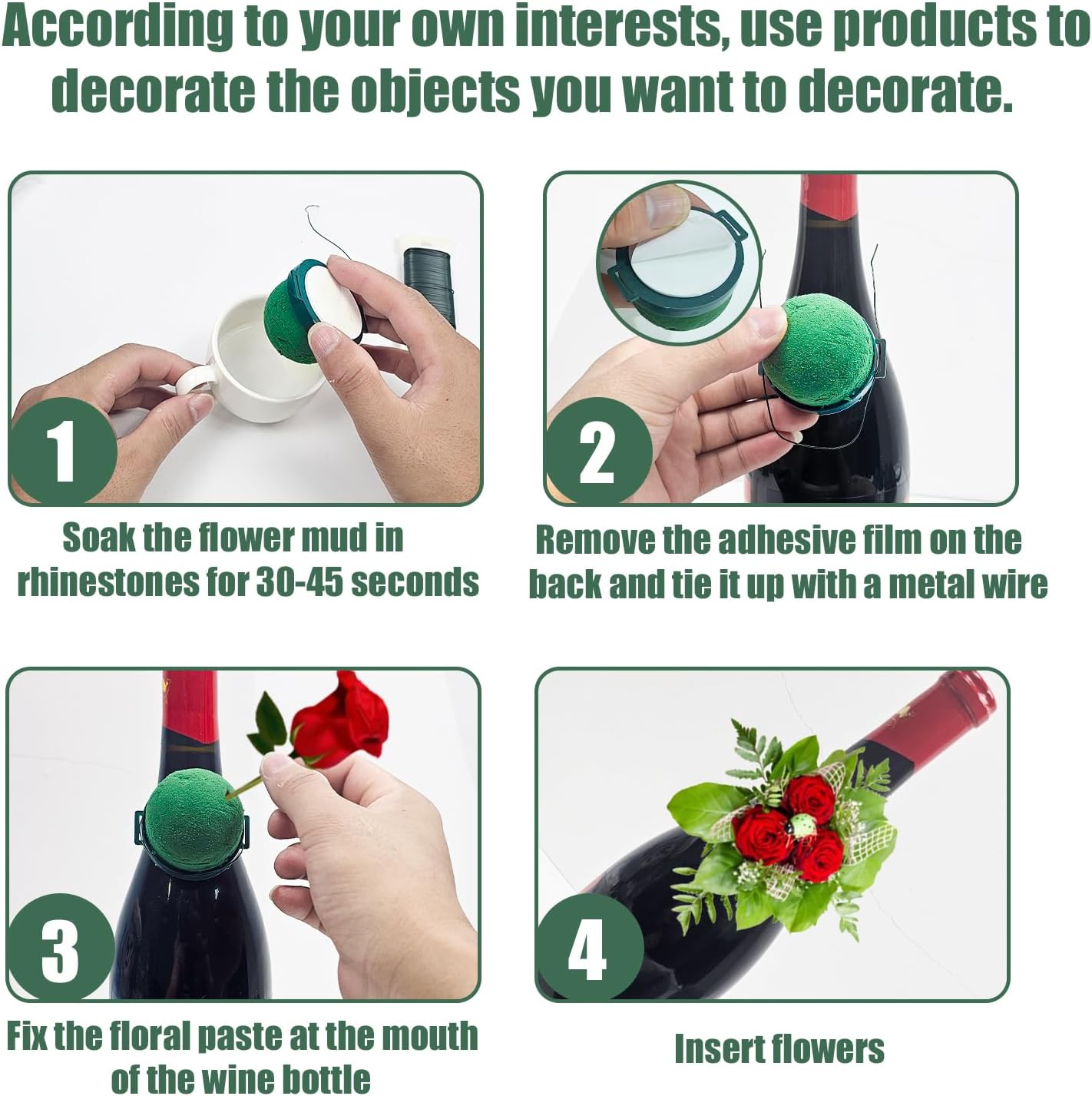 According to your own interests, use products to decorate the objects you want to decorate.

1

Soak the flower mud in rhinestones for 30-45 seconds

2

Remove the adhesive film on the back and tie it up with a metal wire

3

Fix the floral paste at the mouth of the wine bottle

4

Insert flowers