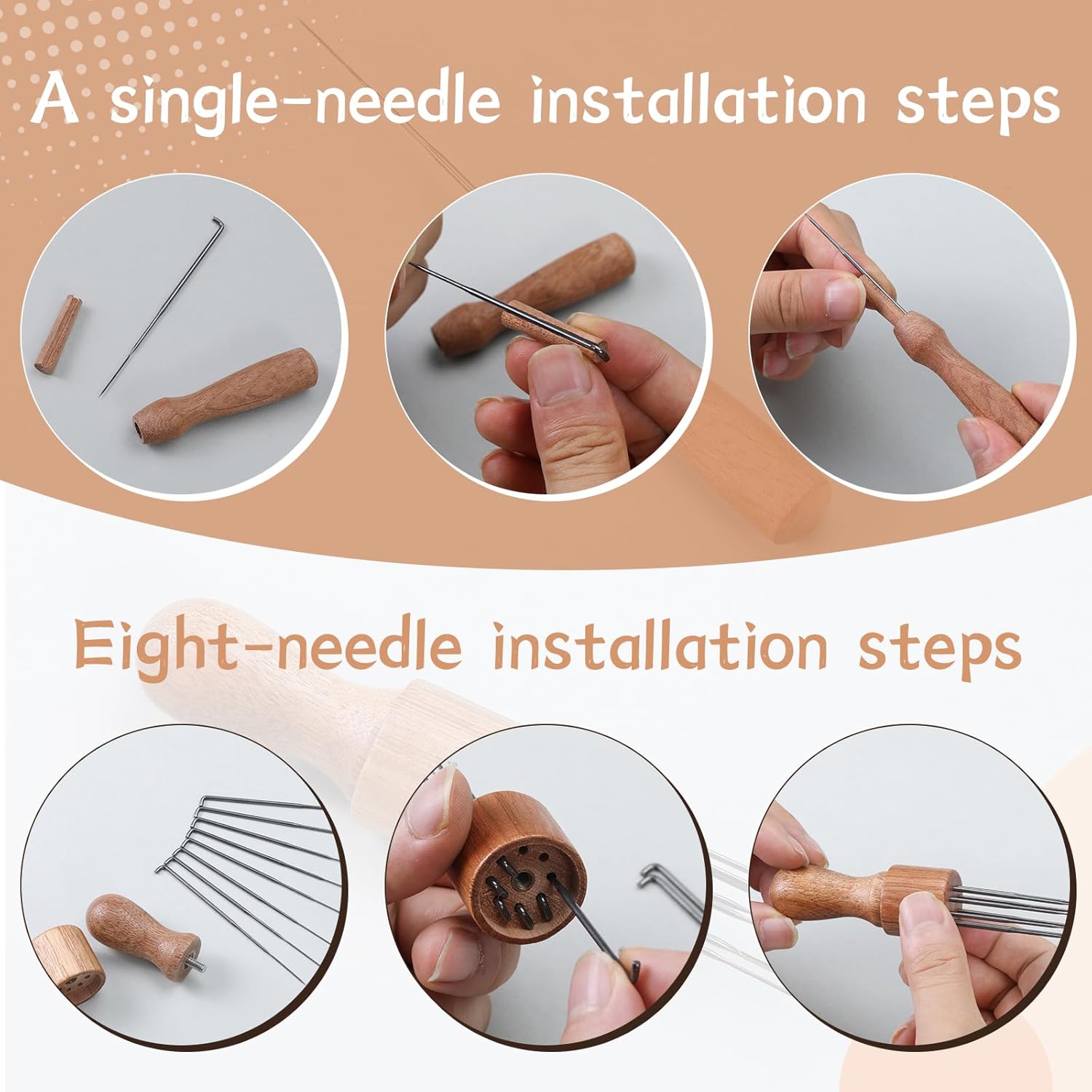 A single-needle installation steps

Eight-needle installation steps