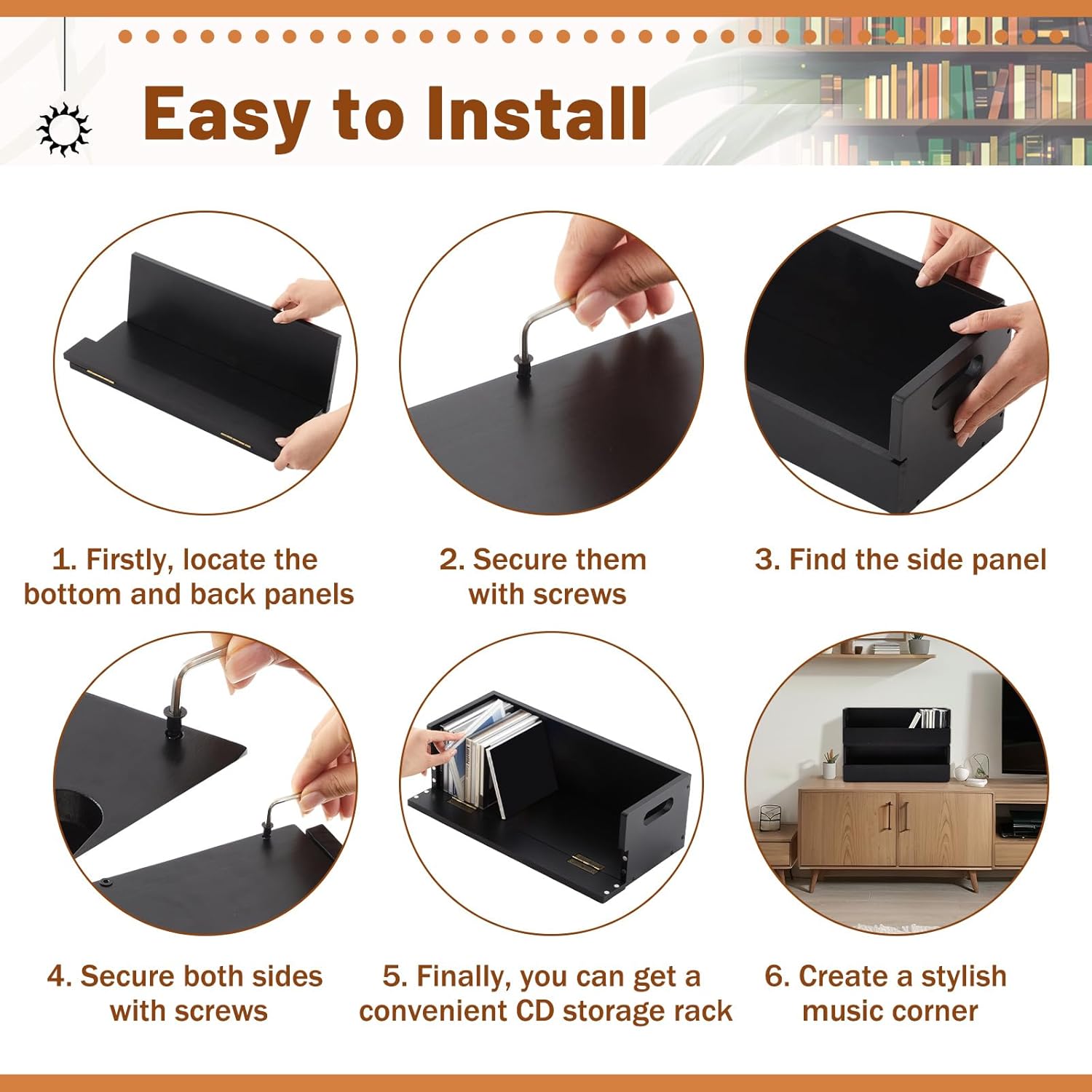 Easy to Install

1. Firstly, locate the bottom and back panels

2. Secure them with screws

3. Find the side panel

4. Secure both sides with screws

5. Finally, you can get a convenient CD storage rack

6. Create a stylish music corner