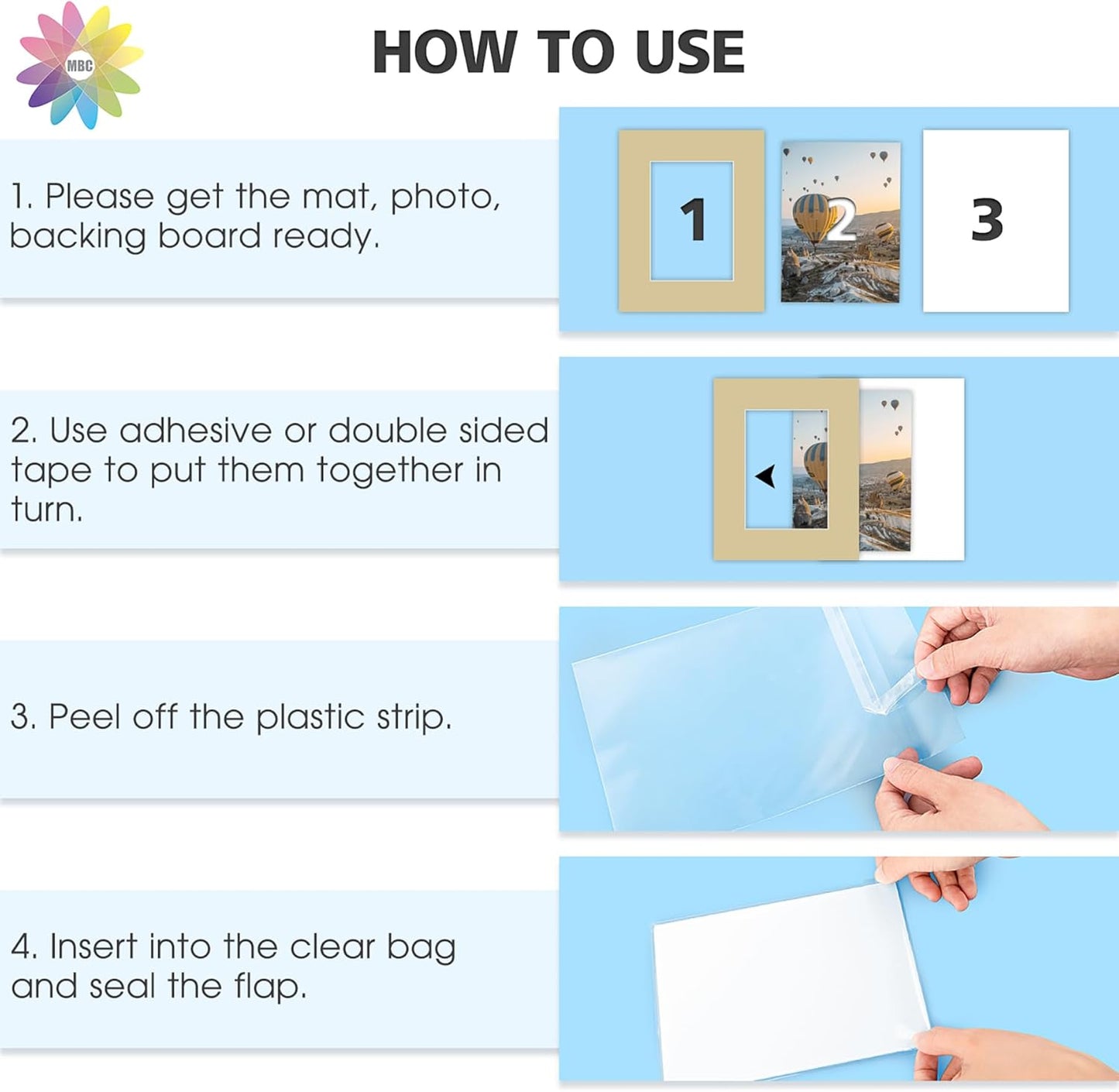 MBC

HOW TO USE

1. Please get the mat, photo, backing board ready.

1

2

3

2. Use adhesive or double sided tape to put them together in turn.

3. Peel off the plastic strip.

4. Insert into the clear bag and seal the flap.