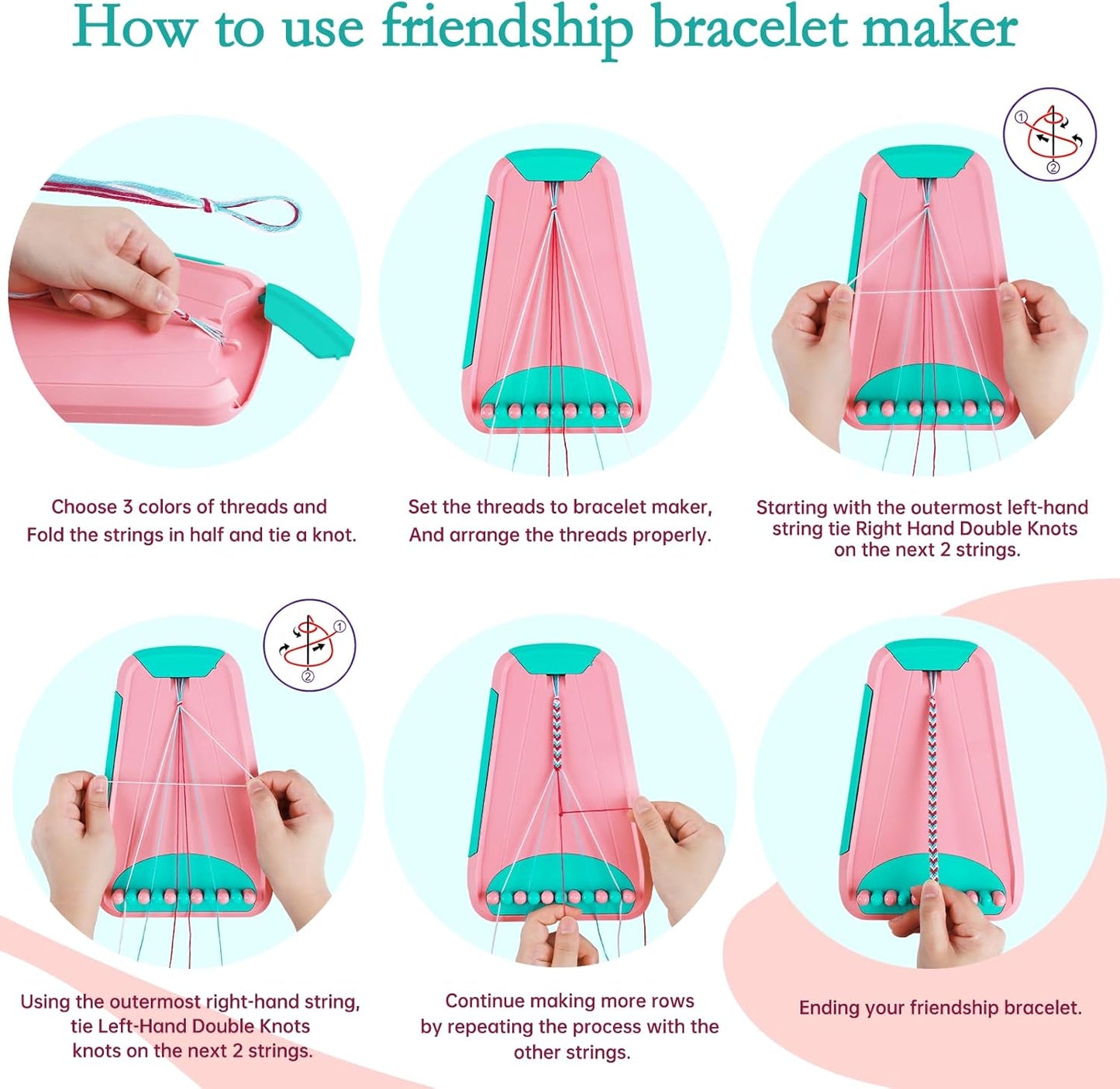 How to use friendship bracelet maker

①
②

Choose 3 colors of threads and Fold the strings in half and tie a knot.

Set the threads to bracelet maker, And arrange the threads properly.

Starting with the outermost left-hand string tie Right Hand Double Knots on the next 2 strings.

①
②

Using the outermost right-hand string, tie Left-Hand Double Knots knots on the next 2 strings.

Continue making more rows by repeating the process with the other strings.

Ending your friendship bracelet.