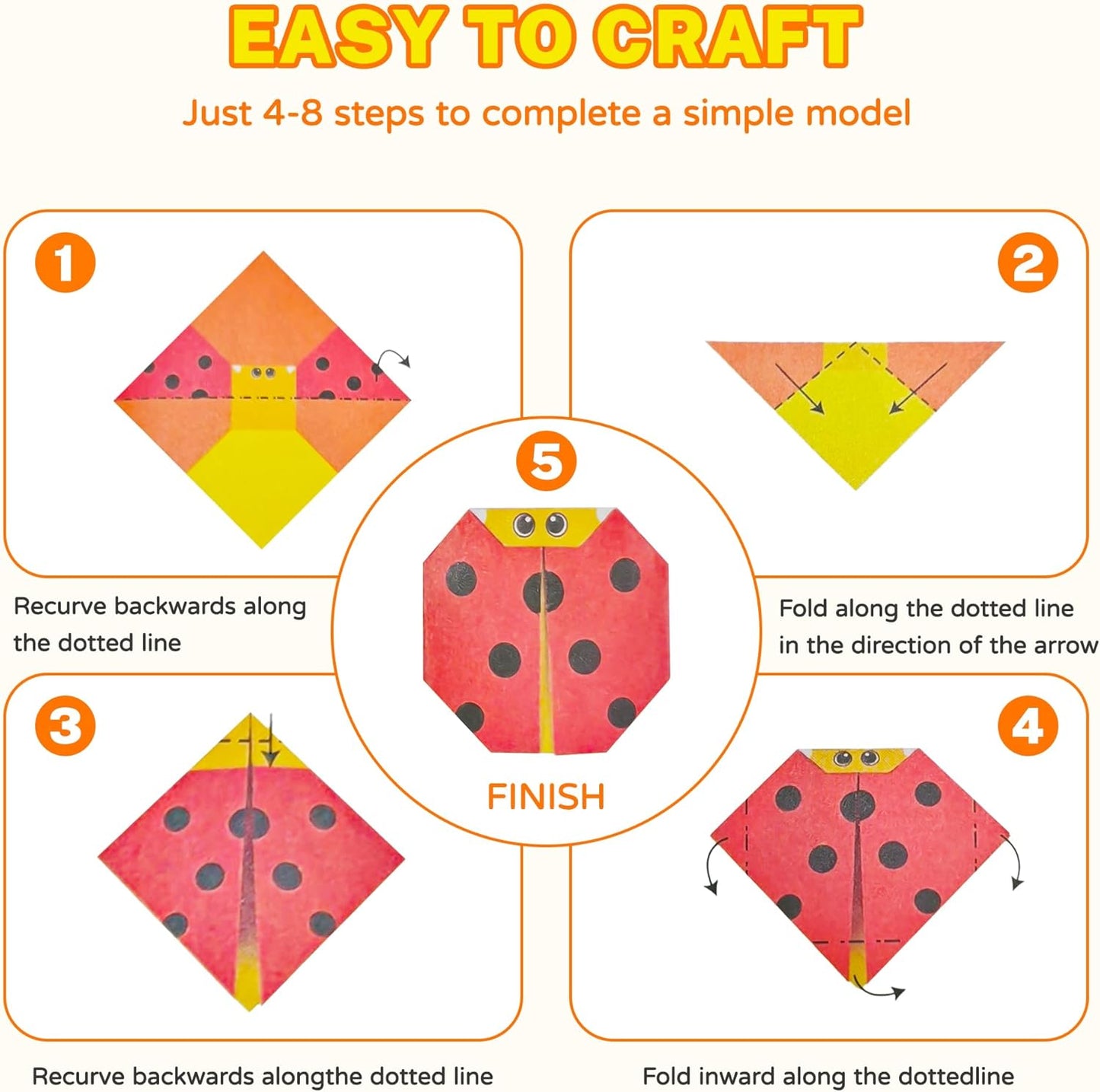 EASY TO CRAFT

Just 4-8 steps to complete a simple model

1

Recurve backwards along the dotted line

2

Fold along the dotted line in the direction of the arrow

5

FINISH

3

Recurve backwards alongthe dotted line

4

Fold inward along the dottedline