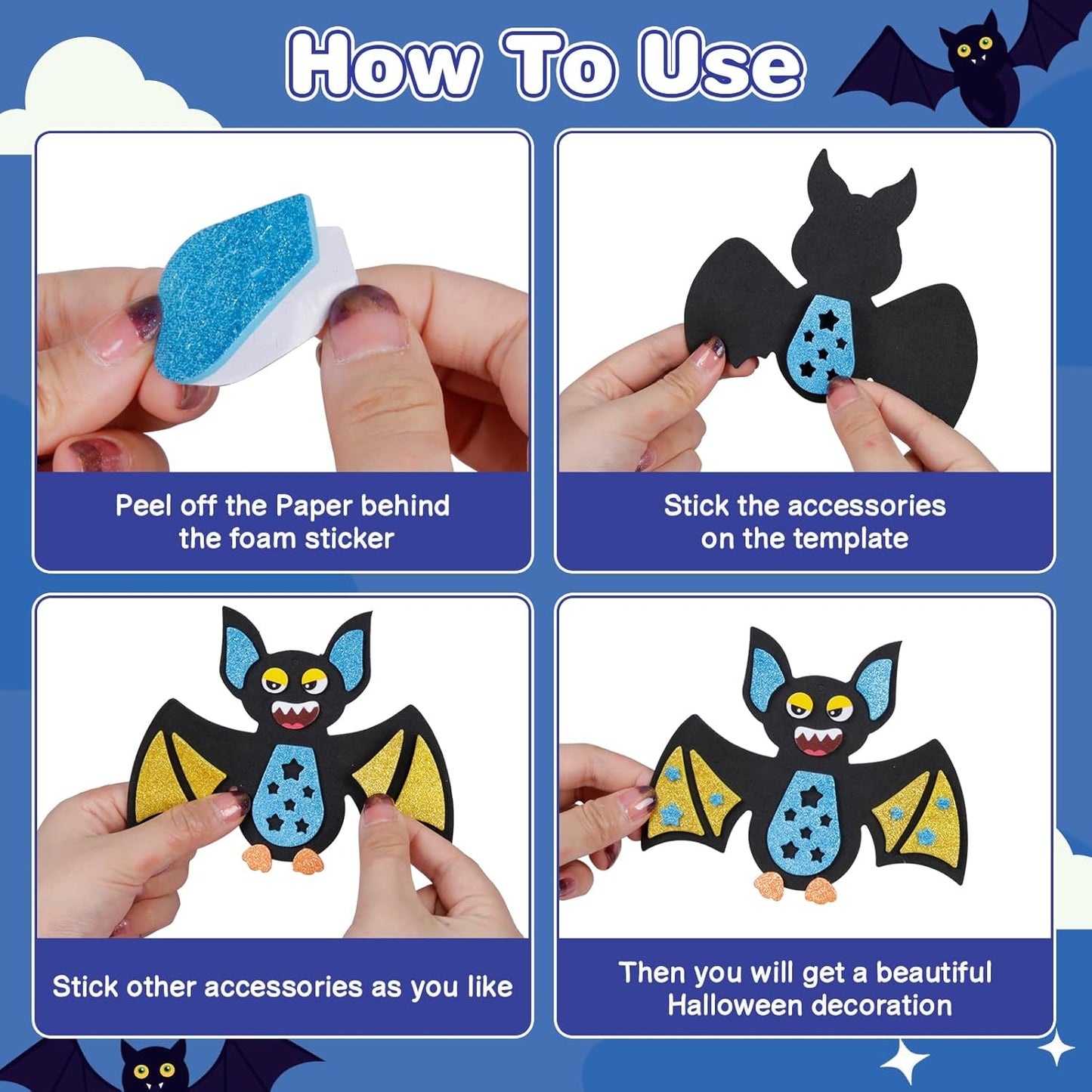 How To Use

Peel off the Paper behind the foam sticker

Stick the accessories on the template

Stick other accessories as you like

Then you will get a beautiful Halloween decoration