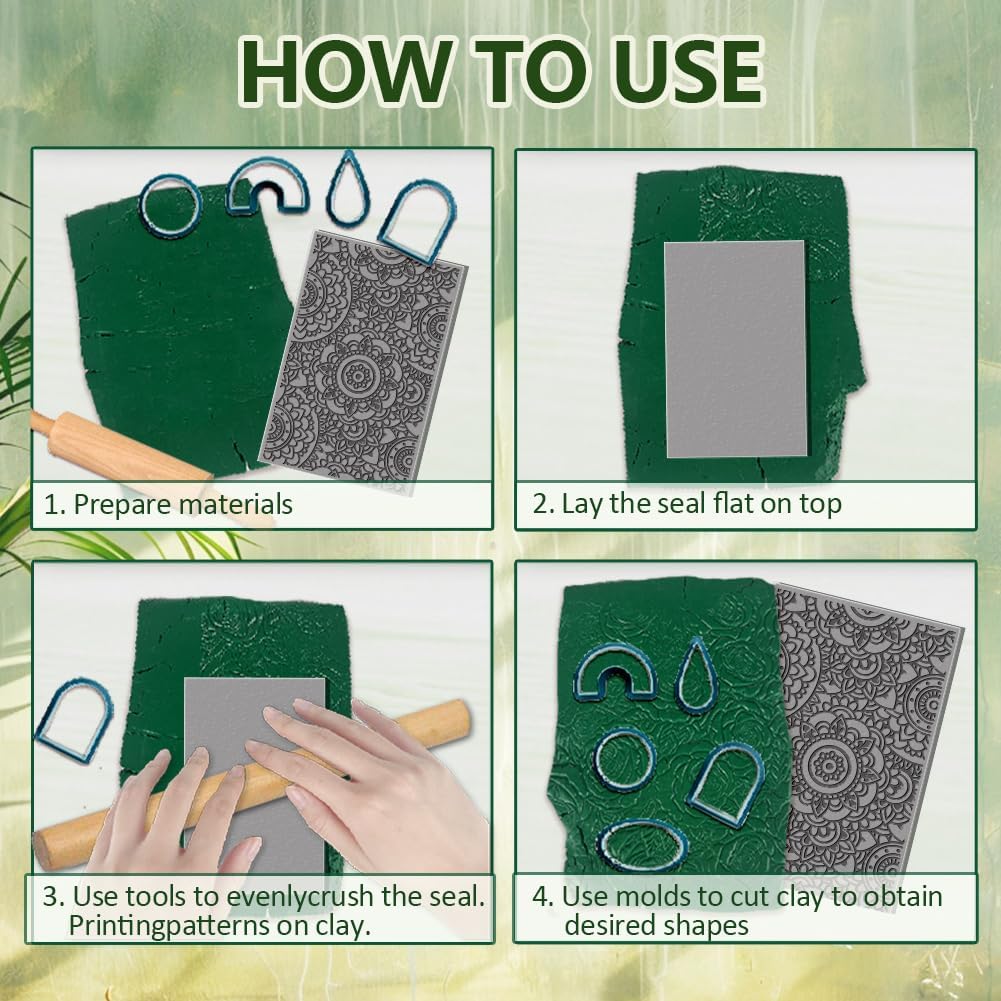 HOW TO USE

1. Prepare materials

2. Lay the seal flat on top

3. Use tools to evenlycrush the seal. Printingpatterns on clay.

4. Use molds to cut clay to obtain desired shapes