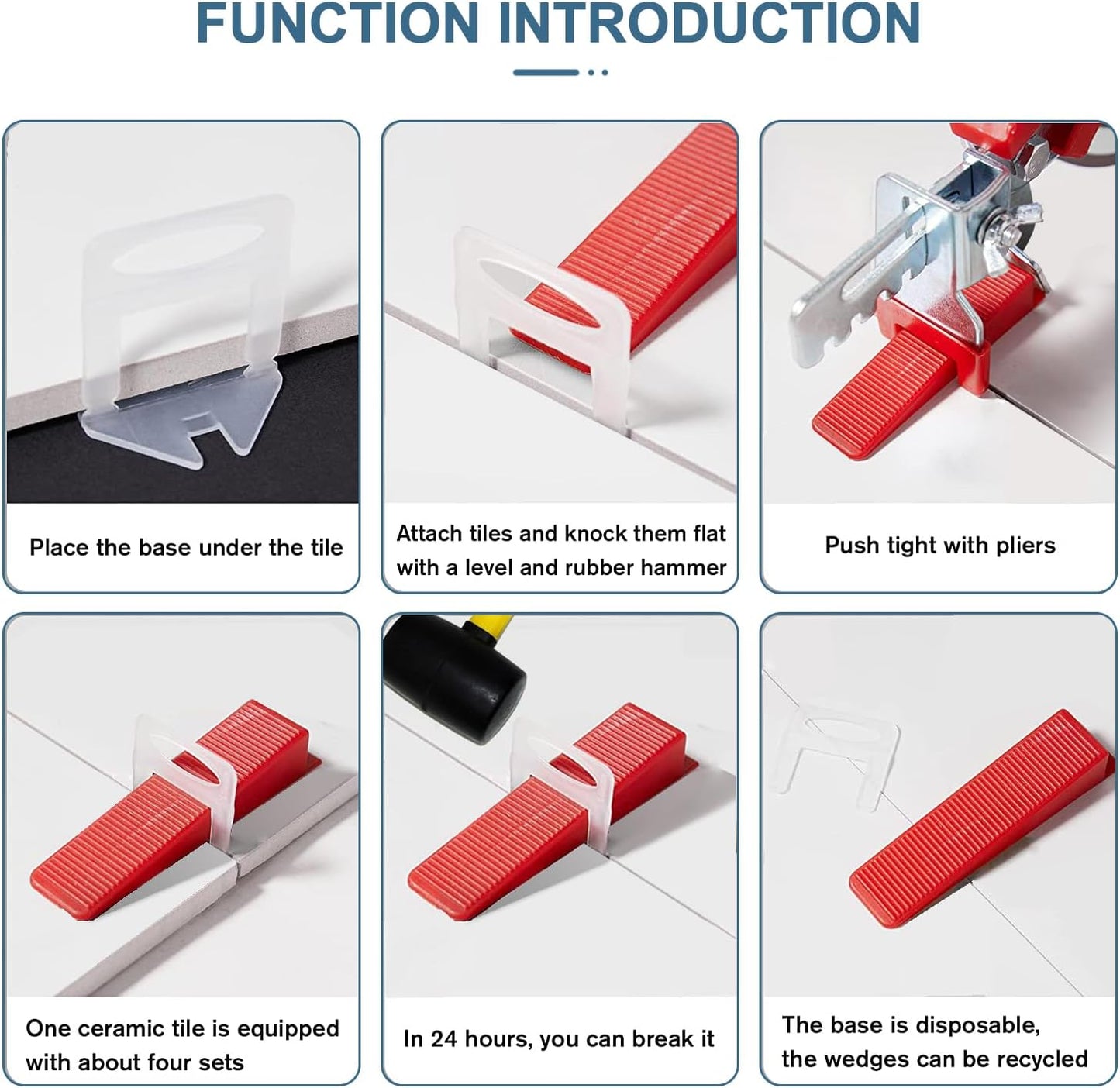 FUNCTION INTRODUCTION

Place the base under the tile

Attach tiles and knock them flat with a level and rubber hammer

Push tight with pliers

One ceramic tile is equipped with about four sets

In 24 hours, you can break it

The base is disposable, the wedges can be recycled