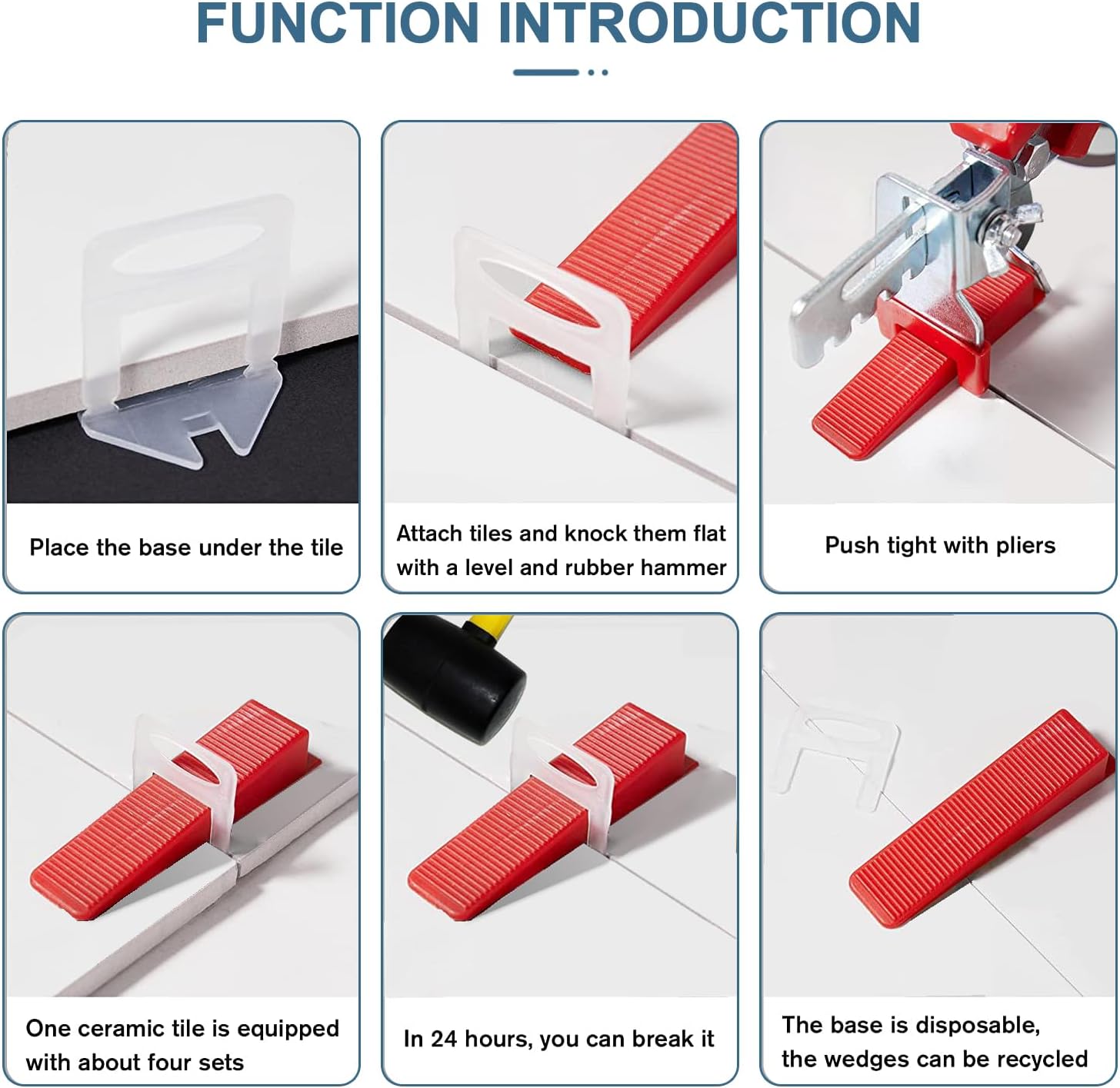 FUNCTION INTRODUCTION

Place the base under the tile

Attach tiles and knock them flat with a level and rubber hammer

Push tight with pliers

One ceramic tile is equipped with about four sets

In 24 hours, you can break it

The base is disposable, the wedges can be recycled