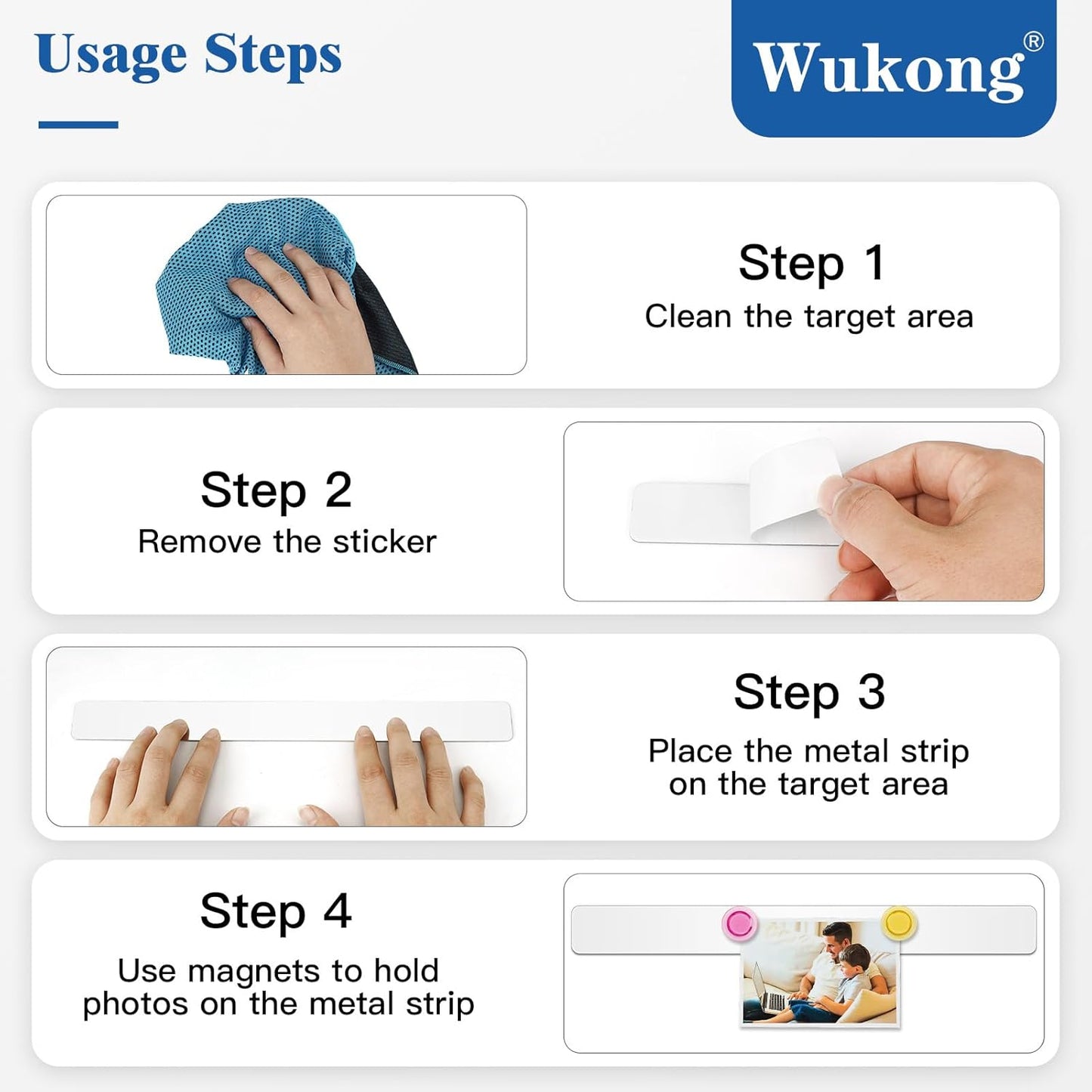 Usage Steps

Wukong®

Step 1
Clean the target area

Step 2
Remove the sticker

Step 3
Place the metal strip on the target area

Step 4
Use magnets to hold photos on the metal strip