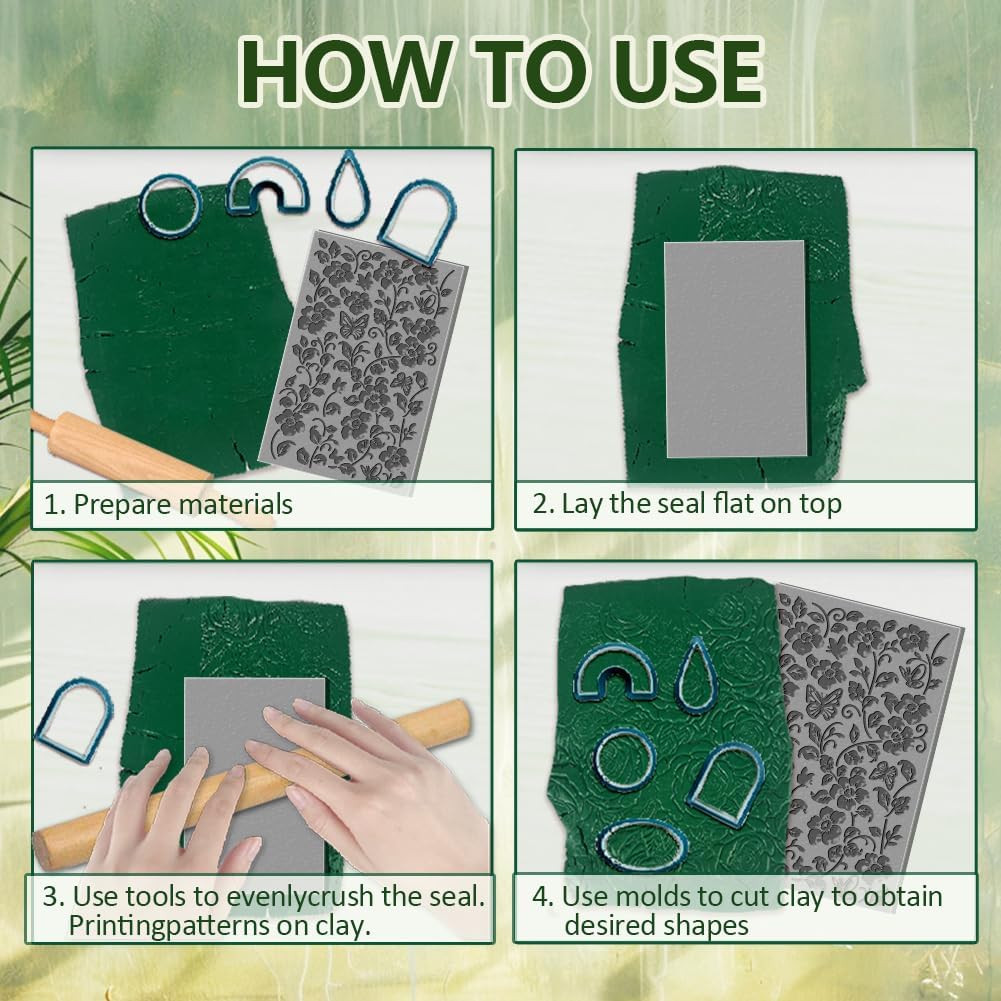 HOW TO USE

1. Prepare materials

2. Lay the seal flat on top

3. Use tools to evenlycrush the seal. Printingpatterns on clay.

4. Use molds to cut clay to obtain desired shapes