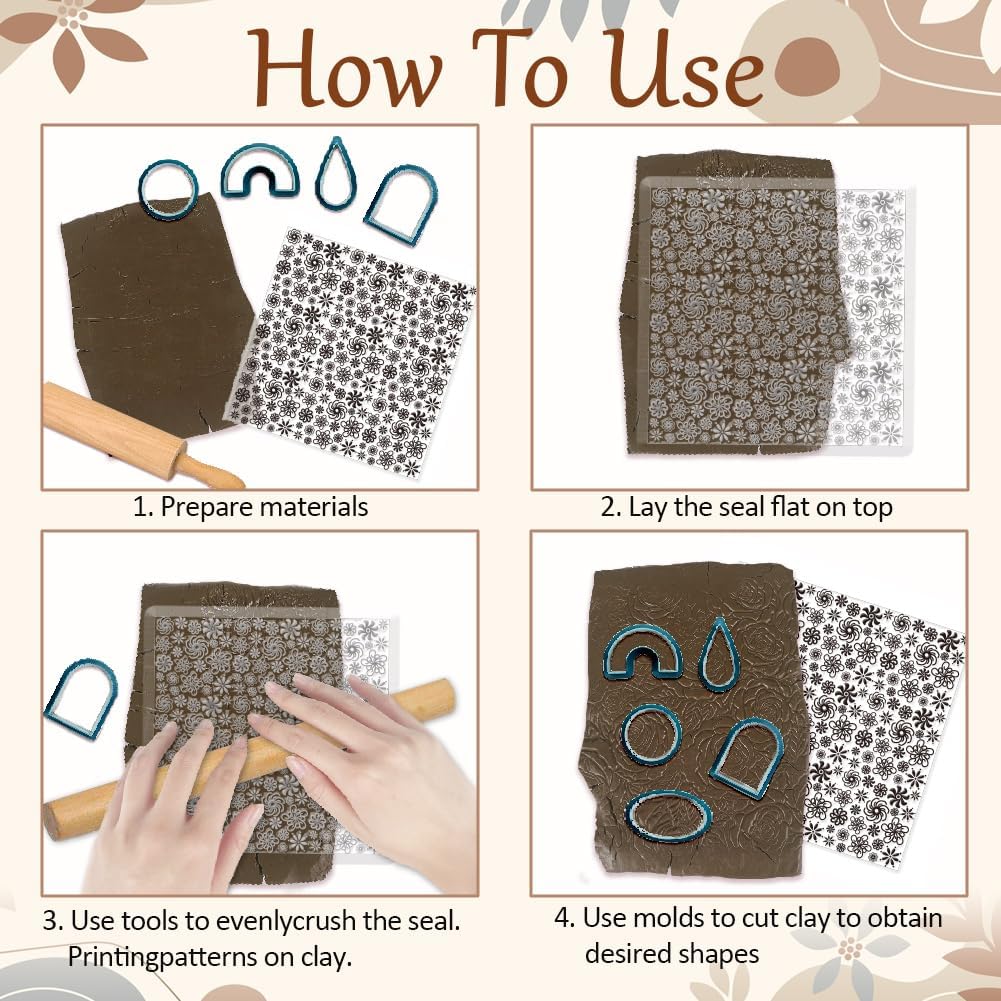 How To Use

1. Prepare materials

2. Lay the seal flat on top

3. Use tools to evenlycrush the seal. Printingpatterns on clay.

4. Use molds to cut clay to obtain desired shapes