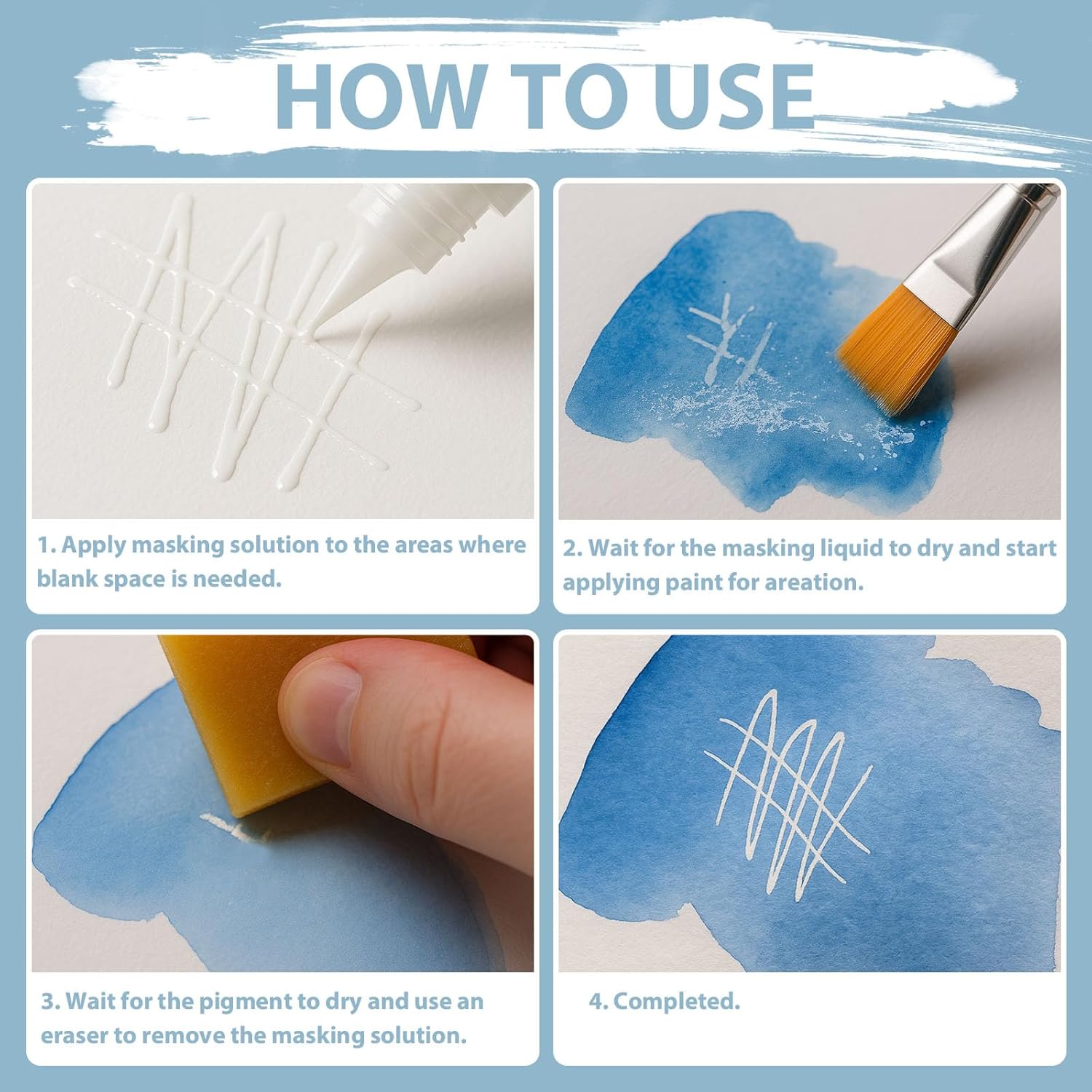 HOW TO USE

1. Apply masking solution to the areas where blank space is needed.

2. Wait for the masking liquid to dry and start applying paint for areation.

3. Wait for the pigment to dry and use an eraser to remove the masking solution.

4. Completed.