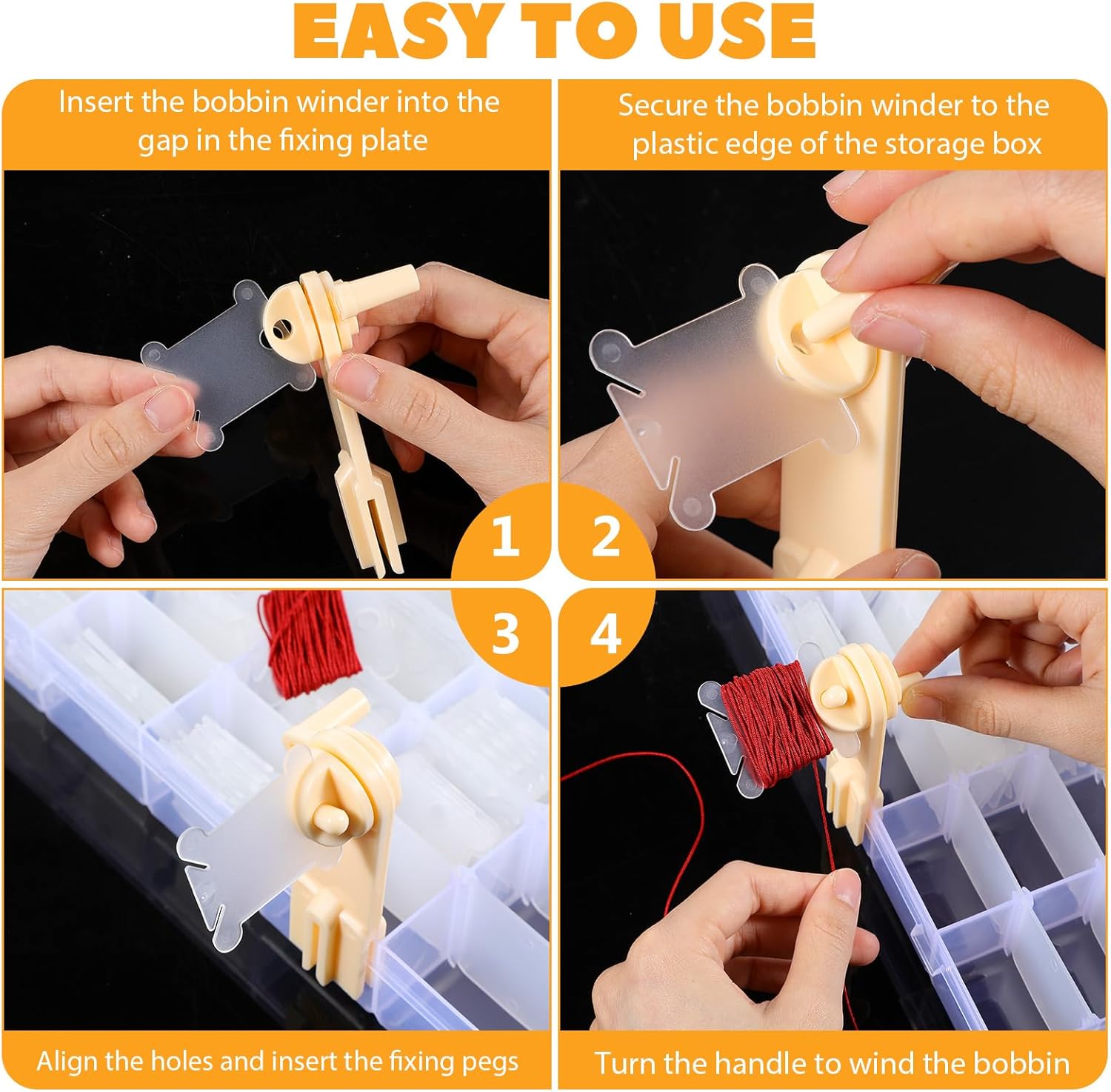 EASY TO USE

Insert the bobbin winder into the gap in the fixing plate

Secure the bobbin winder to the plastic edge of the storage box

1

2

3

4

Align the holes and insert the fixing pegs

Turn the handle to wind the bobbin