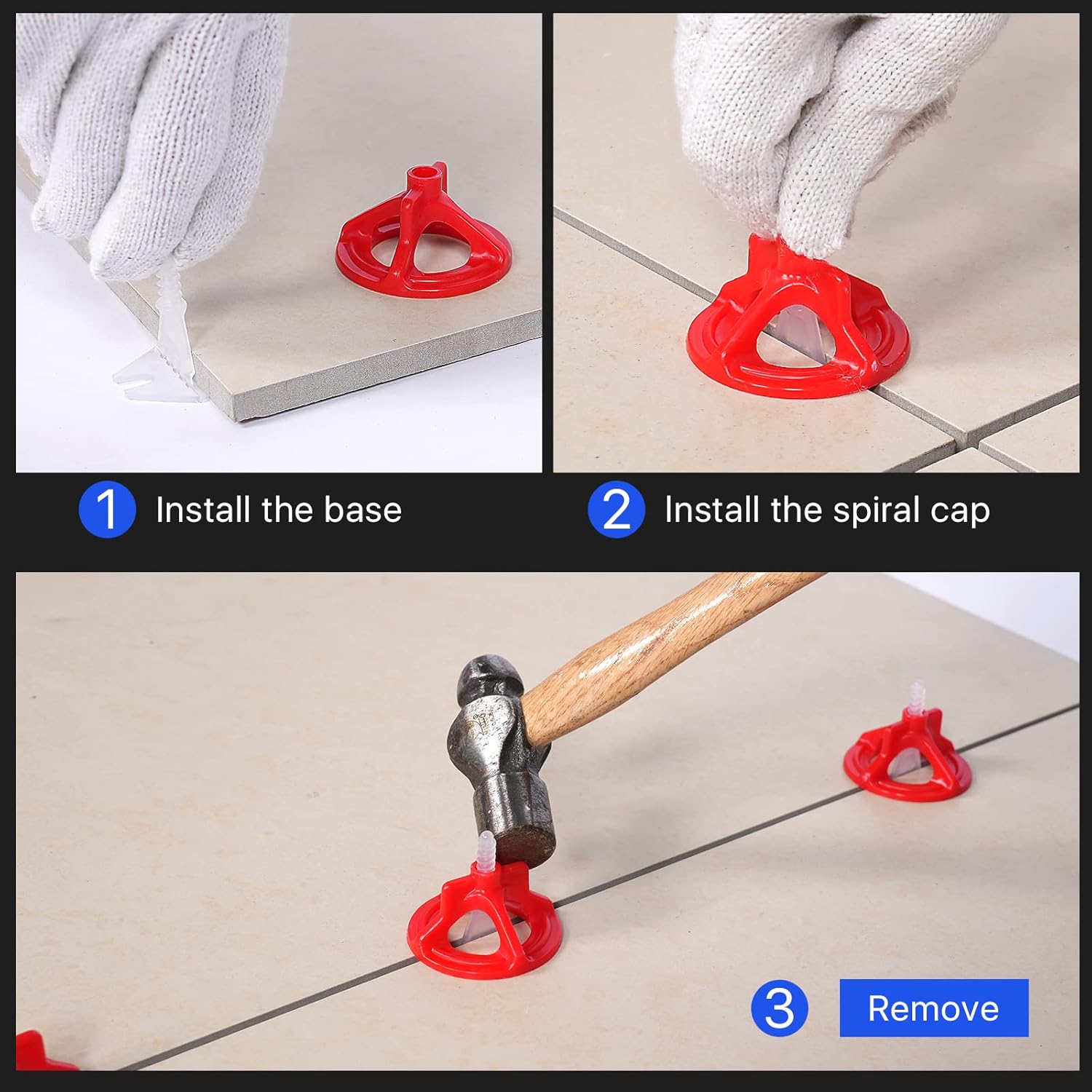 1 Install the base

2 Install the spiral cap

3 Remove